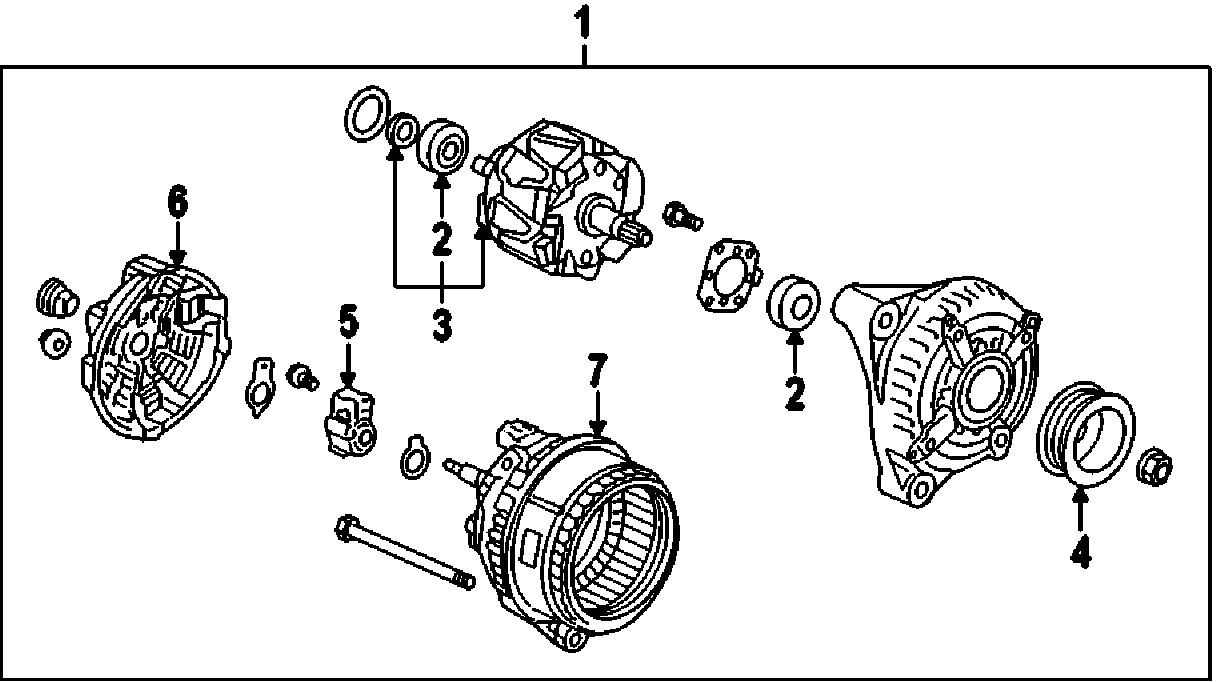 1
6
2
3
5
7
2
4