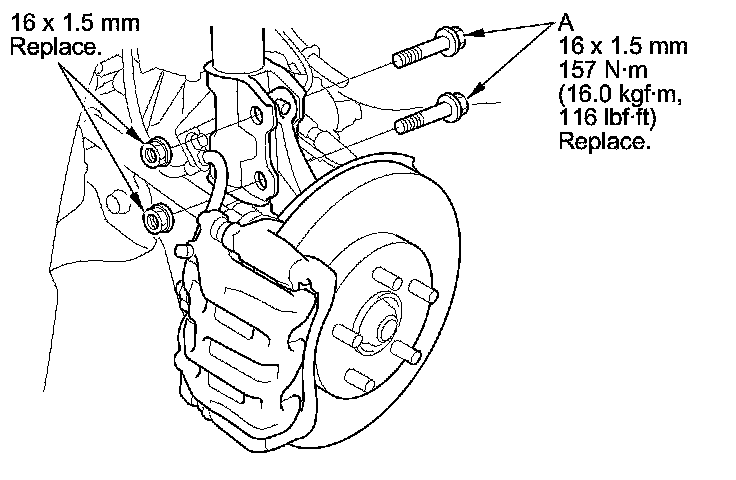 16 x 1.5 mm
Replace.

A
16 x 1.5 mm
157 N·m
(16.0 kgf·m,
116 lbf·ft)
Replace.