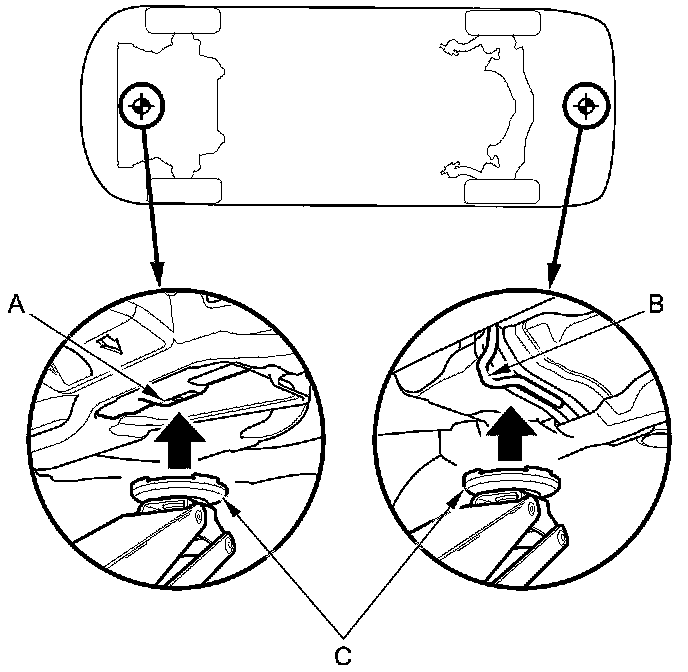 A

B

C