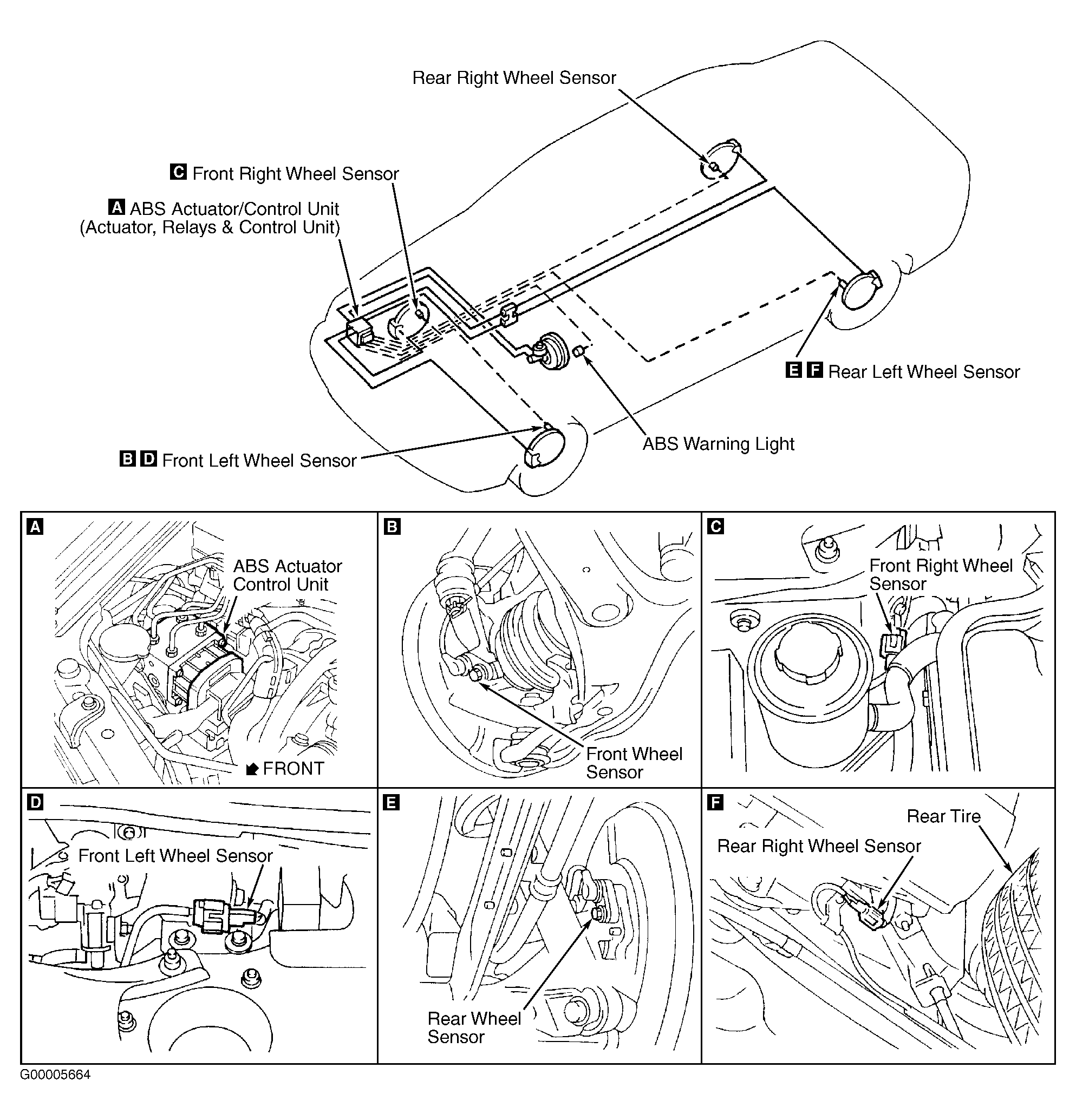 Rear Right Wheel Sensor

C Front Right Wheel Sensor

A ABS Actuator/Control Unit (Actuator, Relays & Control Unit)

E F Rear Left Wheel Sensor

ABS Warning Light

B D Front Left Wheel Sensor

A

ABS Actuator Control Unit

FRONT

B

Front Wheel Sensor

C

Front Right Wheel Sensor

D

Front Left Wheel Sensor

E

Rear Wheel Sensor

F

Rear Tire

Rear Right Wheel Sensor

G00005664