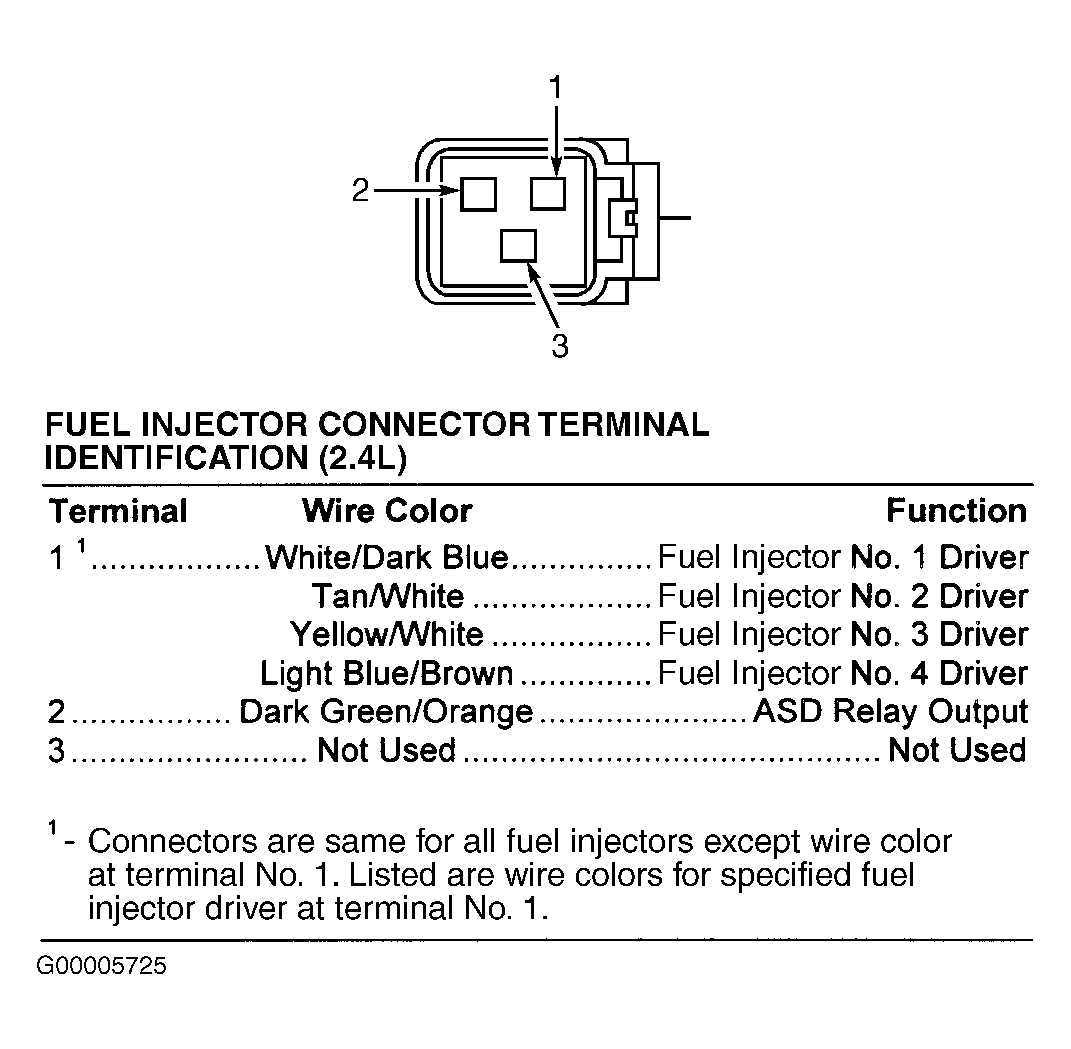 1

2

3

FUEL INJECTOR CONNECTOR TERMINAL IDENTIFICATION (2.4L)

| Terminal | Wire Color | Function |
|---|---|---|
| 1 $^1$ | White/Dark Blue | Fuel Injector No. 1 Driver |
| | Tan/White | Fuel Injector No. 2 Driver |
| | Yellow/White | Fuel Injector No. 3 Driver |
| | Light Blue/Brown | Fuel Injector No. 4 Driver |
| 2 | Dark Green/Orange | ASD Relay Output |
| 3 | Not Used | Not Used |

$^1$ - Connectors are same for all fuel injectors except wire color at terminal No. 1. Listed are wire colors for specified fuel injector driver at terminal No. 1.

G00005725