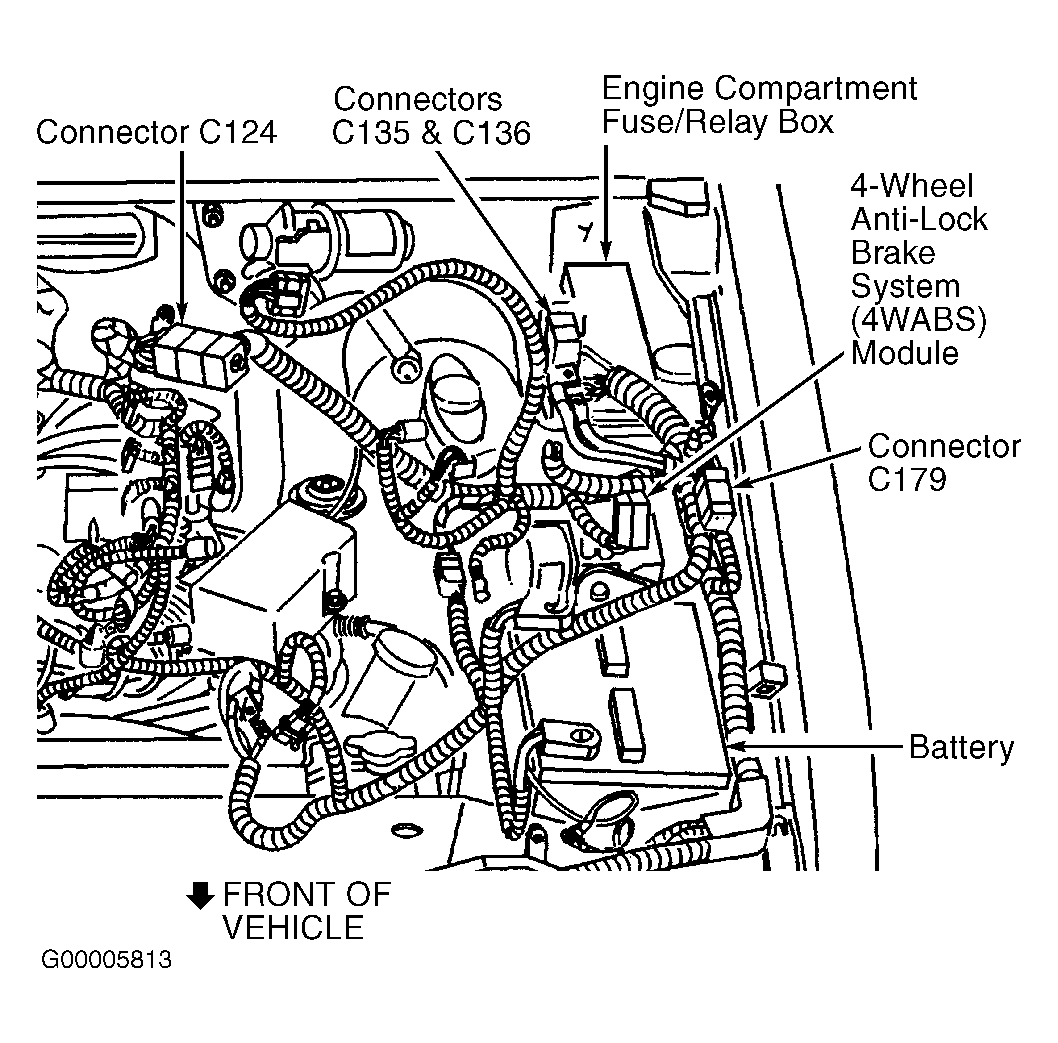 Connector C124

Connectors C135 & C136

Engine Compartment Fuse/Relay Box

4-Wheel Anti-Lock Brake System (4WABS) Module

Connector C179

Battery

FRONT OF VEHICLE

G00005813