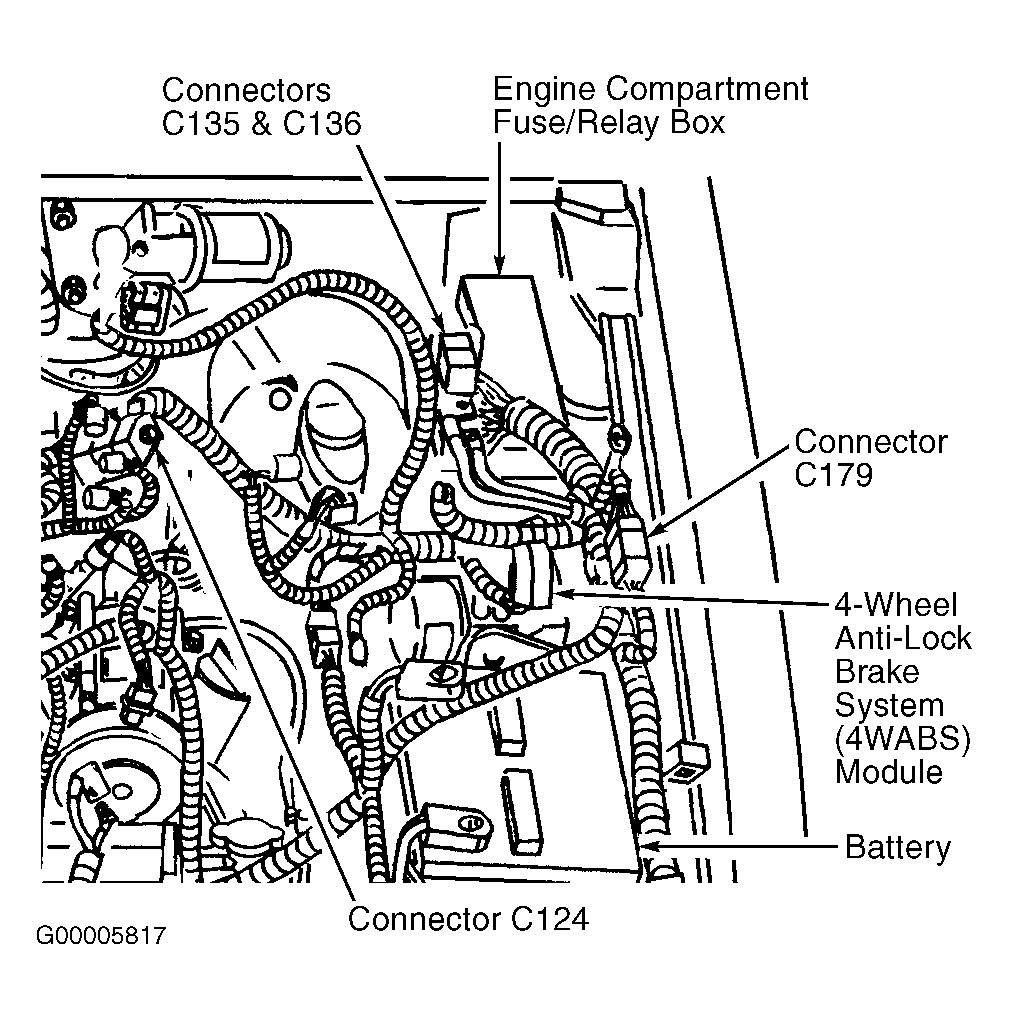 Connectors
C135 & C136

Engine Compartment
Fuse/Relay Box

Connector
C179

4-Wheel
Anti-Lock
Brake
System
(4WABS)
Module

Battery

Connector C124

G00005817