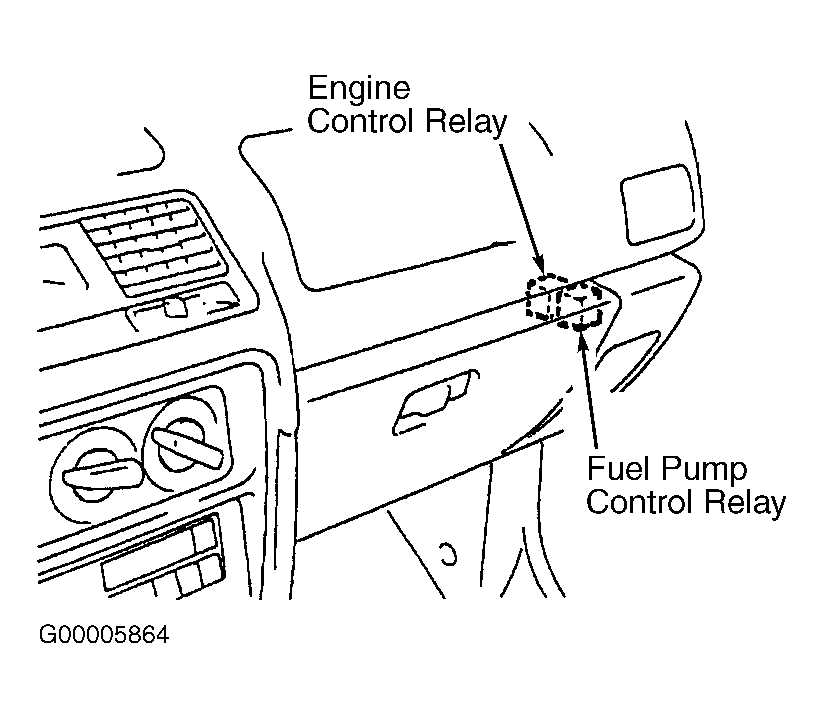 Engine
Control Relay

Fuel Pump
Control Relay

G00005864