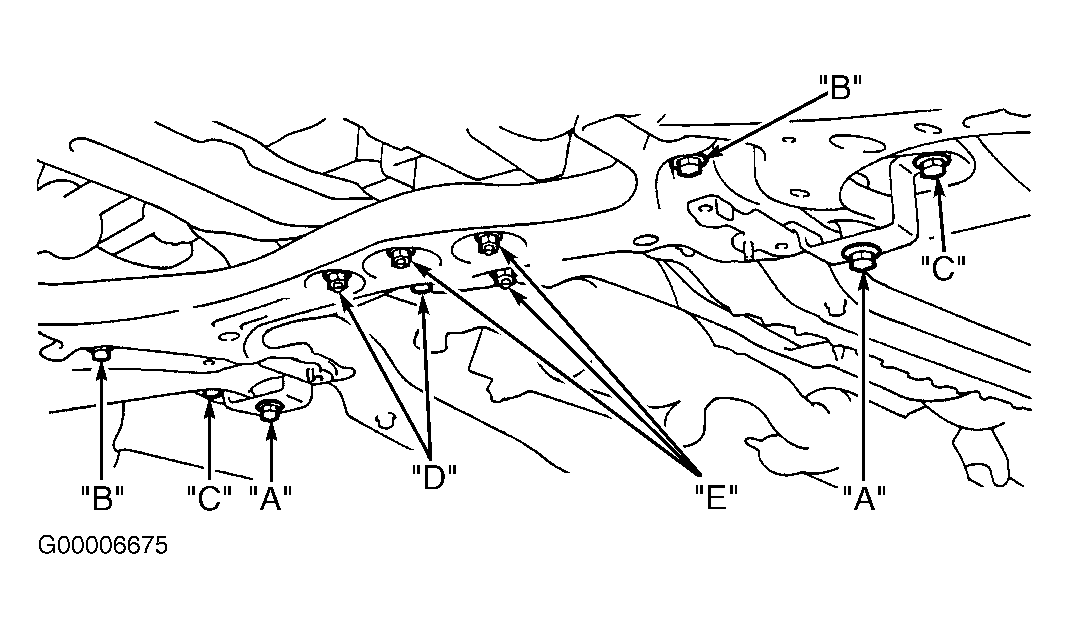 "B"

"C"

"B" "C" "A" "D" "E" "A"

G00006675