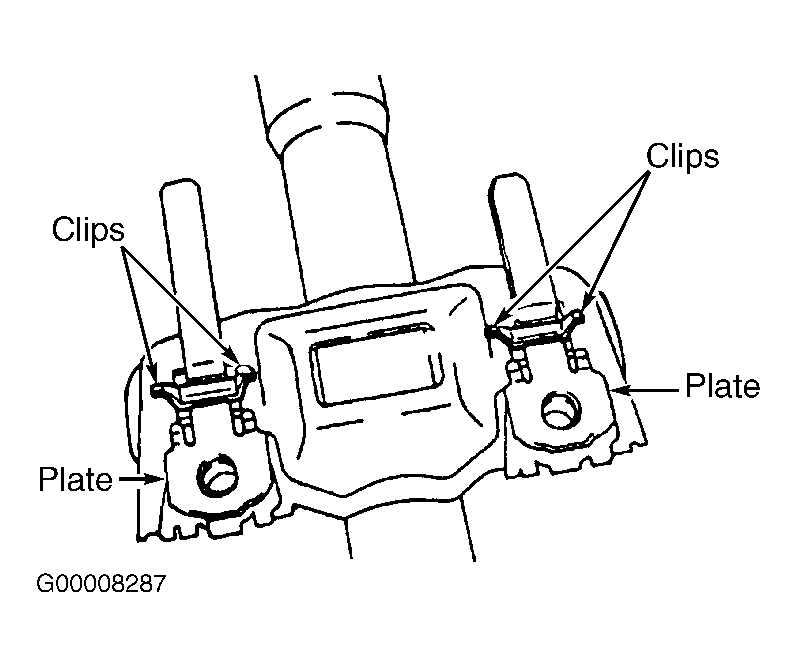 Clips
Clips
Plate
Plate
G00008287