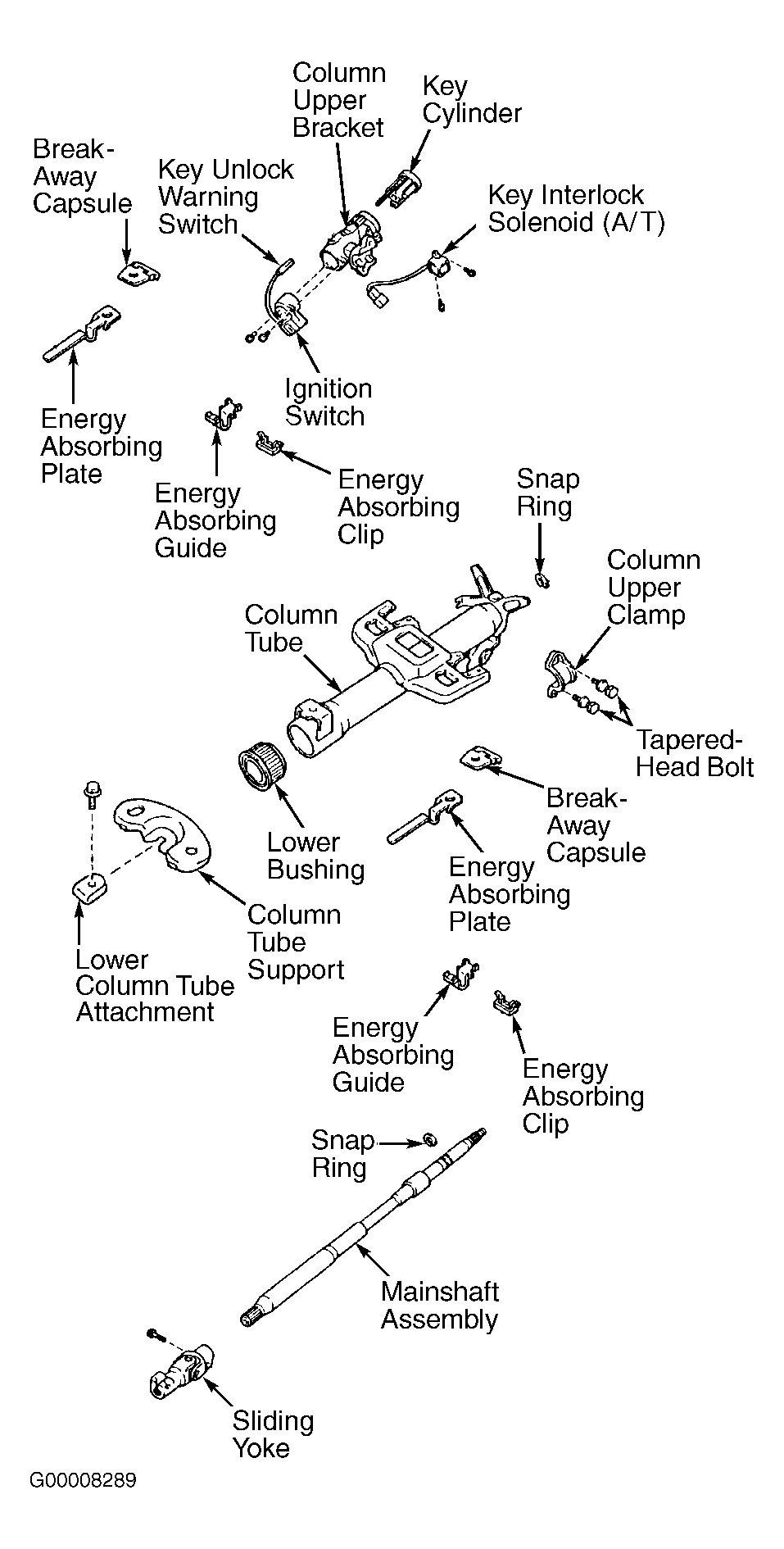 Column Upper Bracket

Key Cylinder

Break-Away Capsule

Key Unlock Warning Switch

Key Interlock Solenoid (A/T)

Ignition Switch

Energy Absorbing Plate

Energy Absorbing Guide

Energy Absorbing Clip

Snap Ring

Column Upper Clamp

Column Tube

Tapered-Head Bolt

Break-Away Capsule

Lower Bushing

Energy Absorbing Plate

Column Tube Support

Lower Column Tube Attachment

Energy Absorbing Guide

Energy Absorbing Clip

Snap Ring

Mainshaft Assembly

Sliding Yoke

G00008289