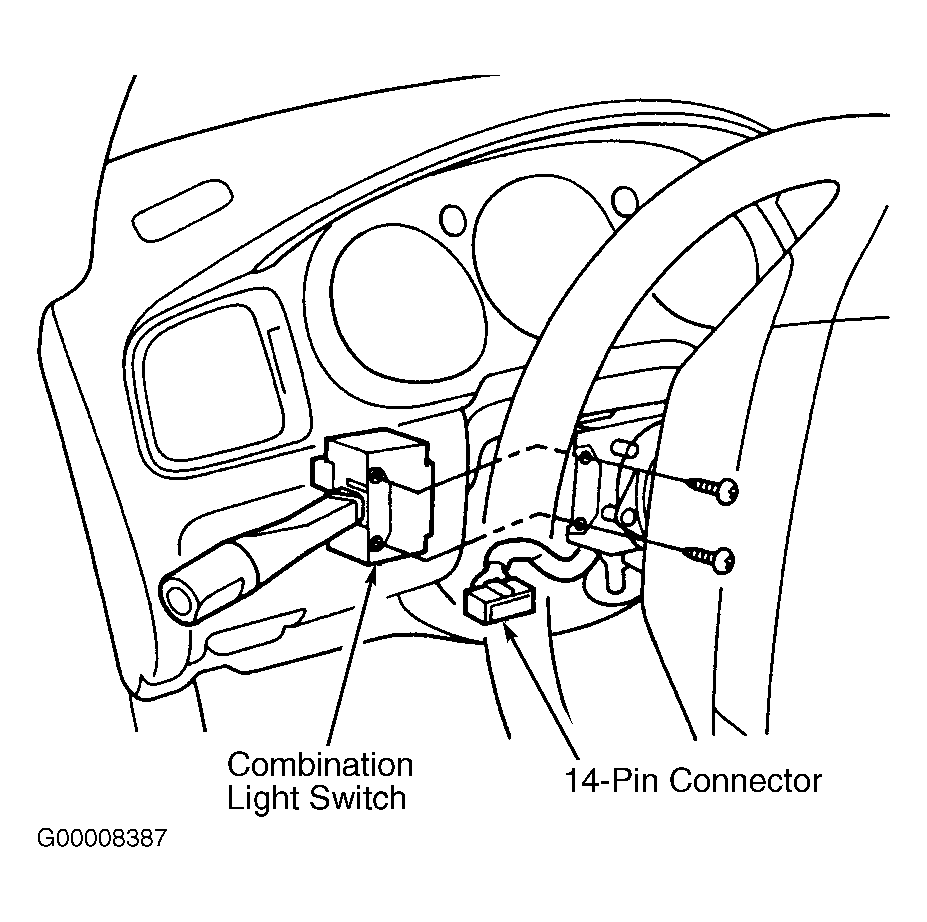 Combination
Light Switch

14-Pin Connector

G00008387