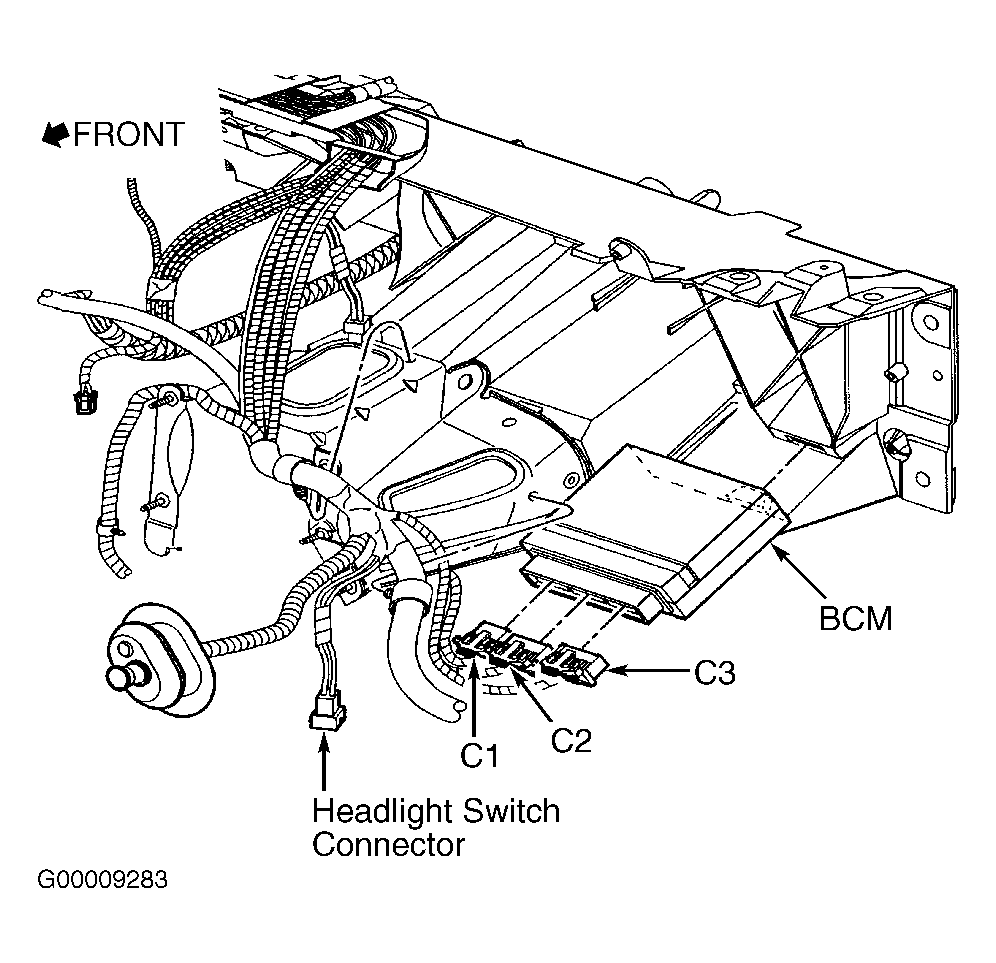 FRONT

BCM

C3

C2

C1

Headlight Switch Connector

G00009283