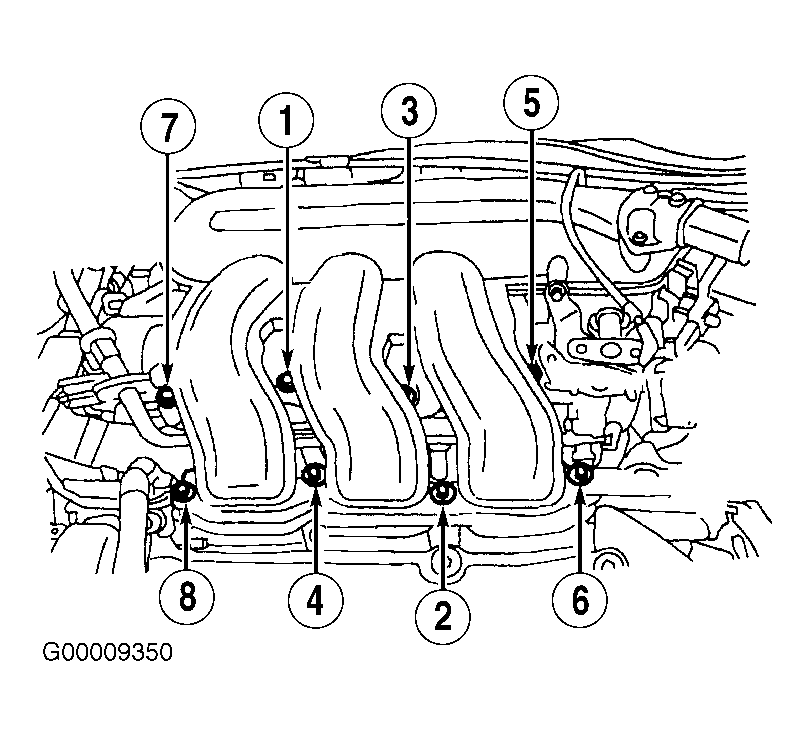 7
1
3
5
8
4
2
6
G00009350