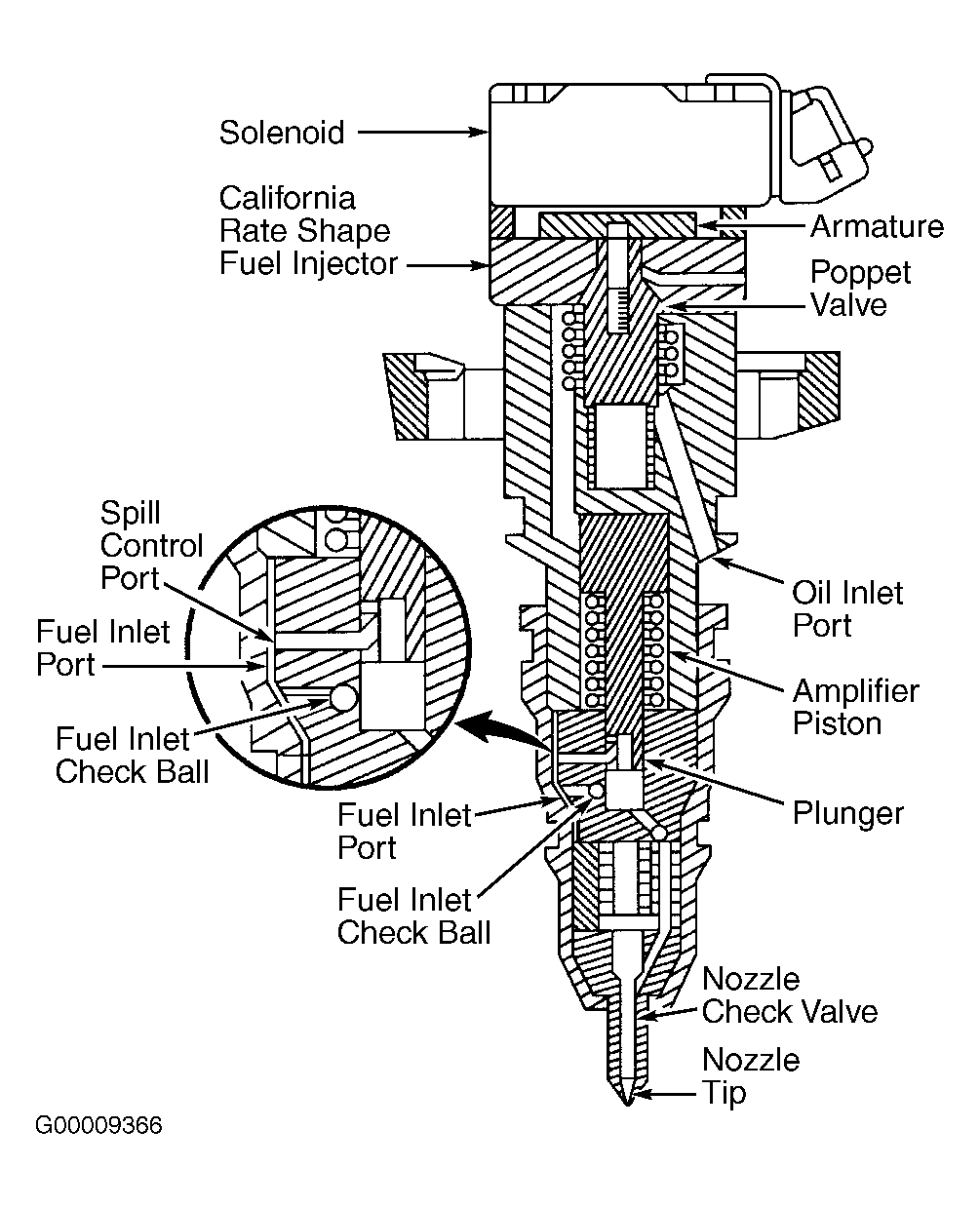 Solenoid

California Rate Shape Fuel Injector

Armature

Poppet Valve

Spill Control Port

Fuel Inlet Port

Fuel Inlet Check Ball

Oil Inlet Port

Amplifier Piston

Plunger

Fuel Inlet Port

Fuel Inlet Check Ball

Nozzle Check Valve

Nozzle Tip

G00009366