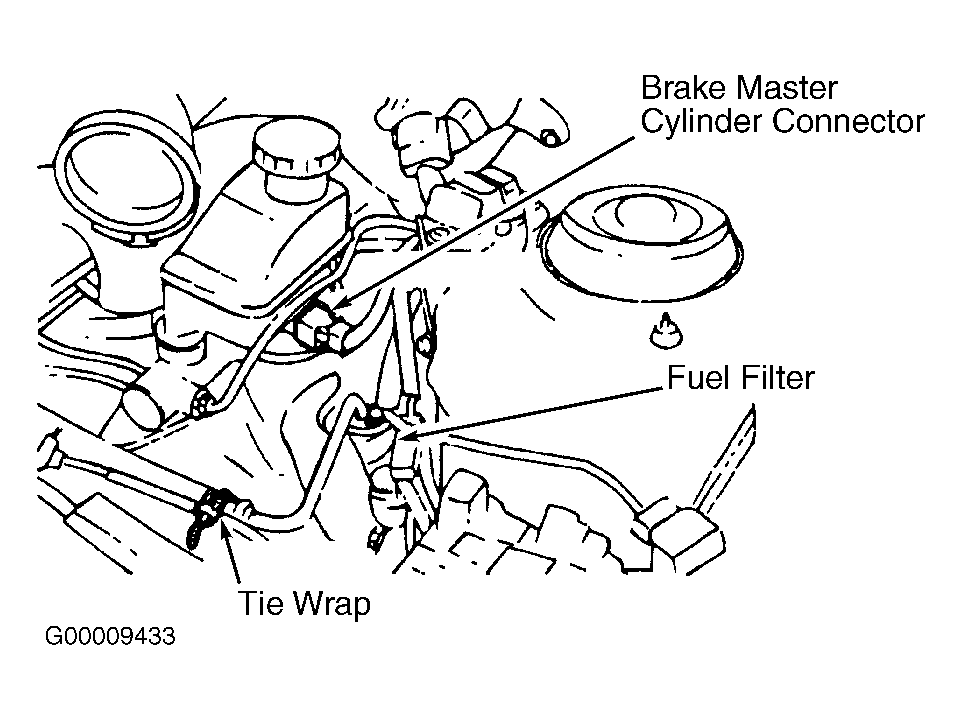 Brake Master Cylinder Connector

Fuel Filter

Tie Wrap

G00009433