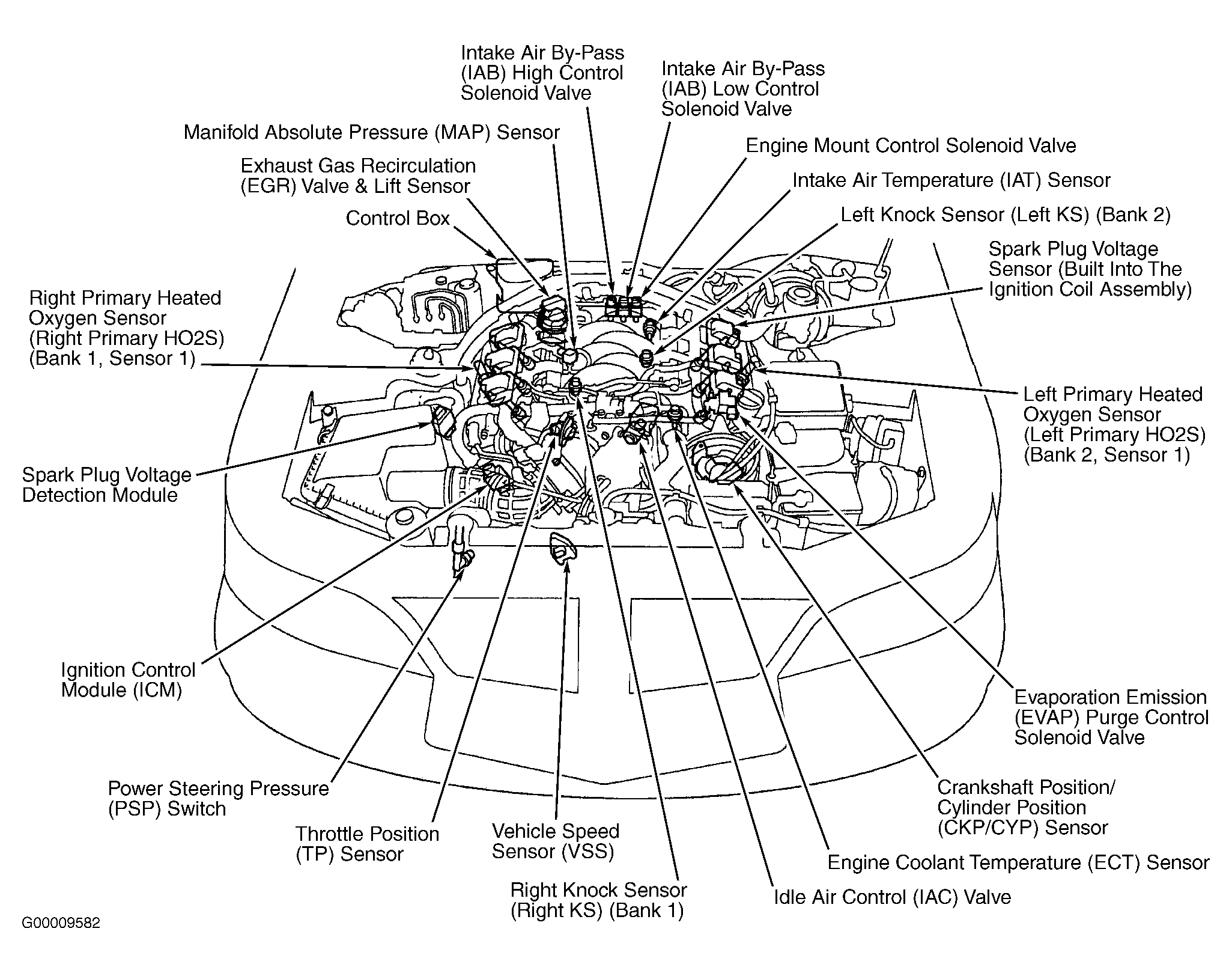 Intake Air By-Pass (IAB) High Control Solenoid Valve

Intake Air By-Pass (IAB) Low Control Solenoid Valve

Manifold Absolute Pressure (MAP) Sensor

Engine Mount Control Solenoid Valve

Exhaust Gas Recirculation (EGR) Valve & Lift Sensor

Intake Air Temperature (IAT) Sensor

Control Box

Left Knock Sensor (Left KS) (Bank 2)

Spark Plug Voltage Sensor (Built Into The Ignition Coil Assembly)

Right Primary Heated Oxygen Sensor (Right Primary HO2S) (Bank 1, Sensor 1)

Left Primary Heated Oxygen Sensor (Left Primary HO2S) (Bank 2, Sensor 1)

Spark Plug Voltage Detection Module

Ignition Control Module (ICM)

Evaporation Emission (EVAP) Purge Control Solenoid Valve

Power Steering Pressure (PSP) Switch

Crankshaft Position/ Cylinder Position (CKP/CYP) Sensor

Throttle Position (TP) Sensor

Vehicle Speed Sensor (VSS)

Engine Coolant Temperature (ECT) Sensor

Right Knock Sensor (Right KS) (Bank 1)

Idle Air Control (IAC) Valve

G00009582