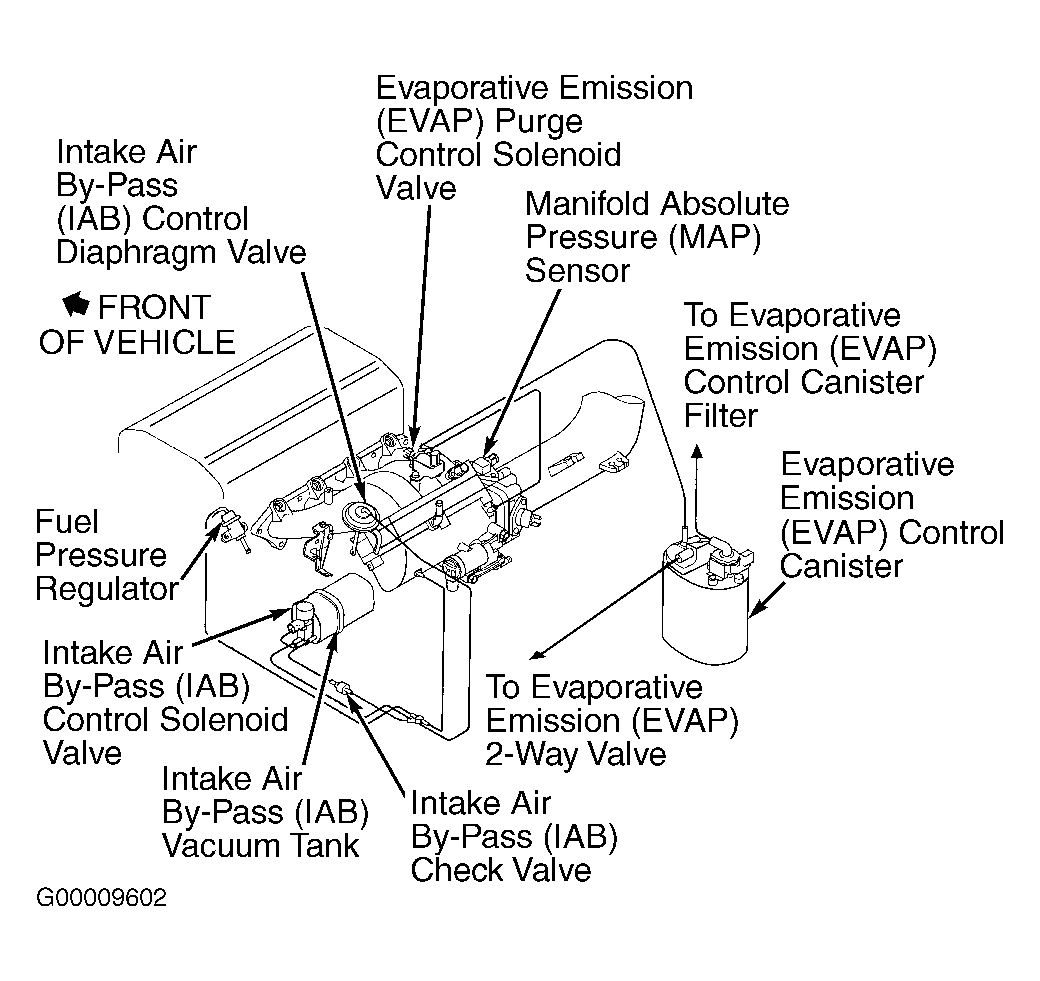 Evaporative Emission (EVAP) Purge Control Solenoid Valve

Intake Air By-Pass (IAB) Control Diaphragm Valve

Manifold Absolute Pressure (MAP) Sensor

FRONT OF VEHICLE

To Evaporative Emission (EVAP) Control Canister Filter

Evaporative Emission (EVAP) Control Canister

Fuel Pressure Regulator

Intake Air By-Pass (IAB) Control Solenoid Valve

To Evaporative Emission (EVAP) 2-Way Valve

Intake Air By-Pass (IAB) Vacuum Tank

Intake Air By-Pass (IAB) Check Valve

G00009602