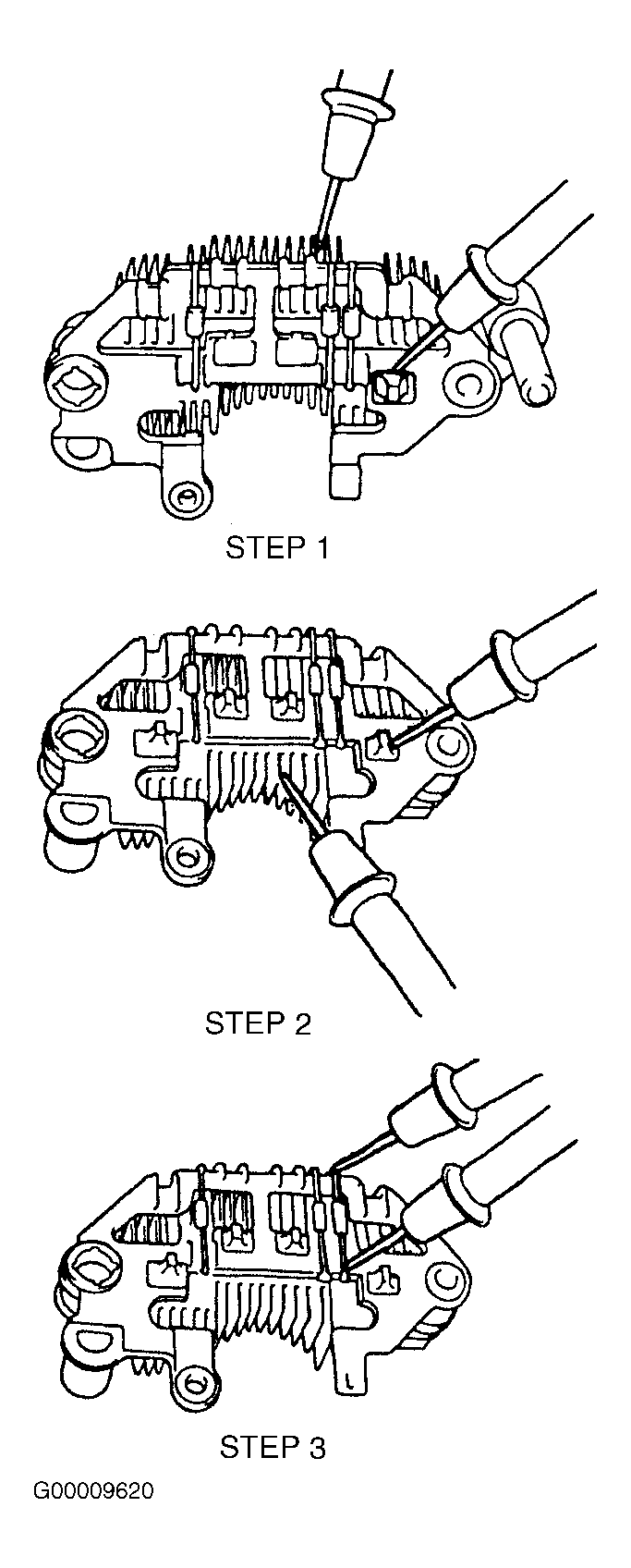 STEP 1

STEP 2

STEP 3

G00009620