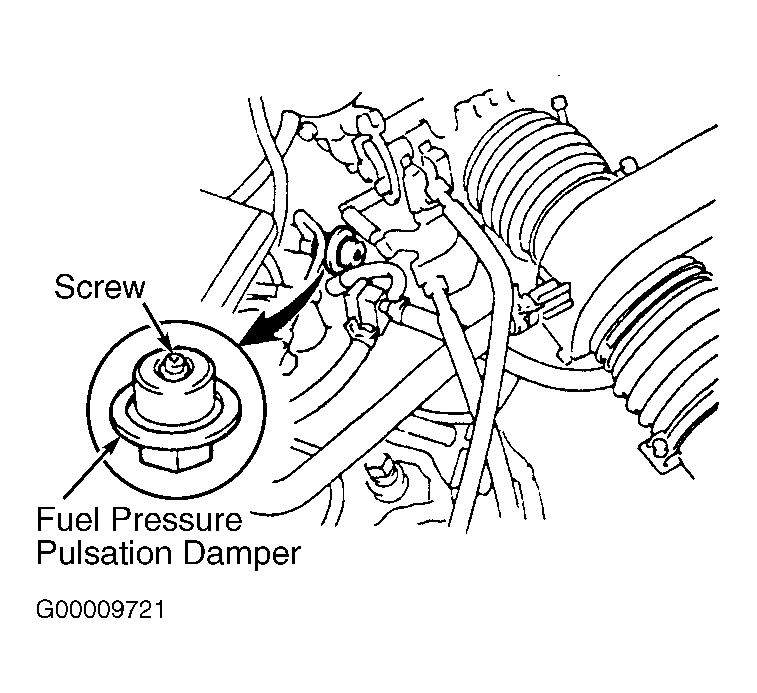 Screw

Fuel Pressure
Pulsation Damper

G00009721