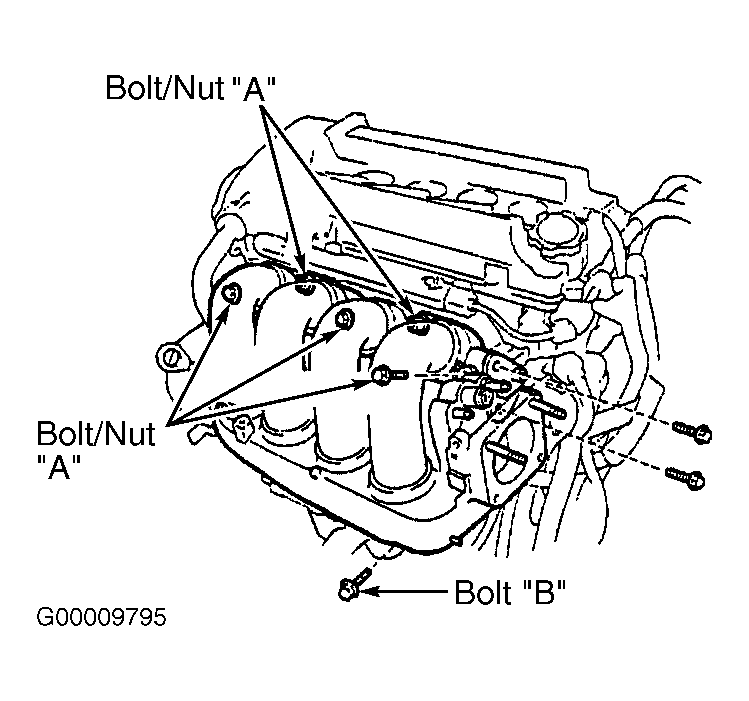 Bolt/Nut "A"

Bolt/Nut "A"

Bolt "B"

G00009795