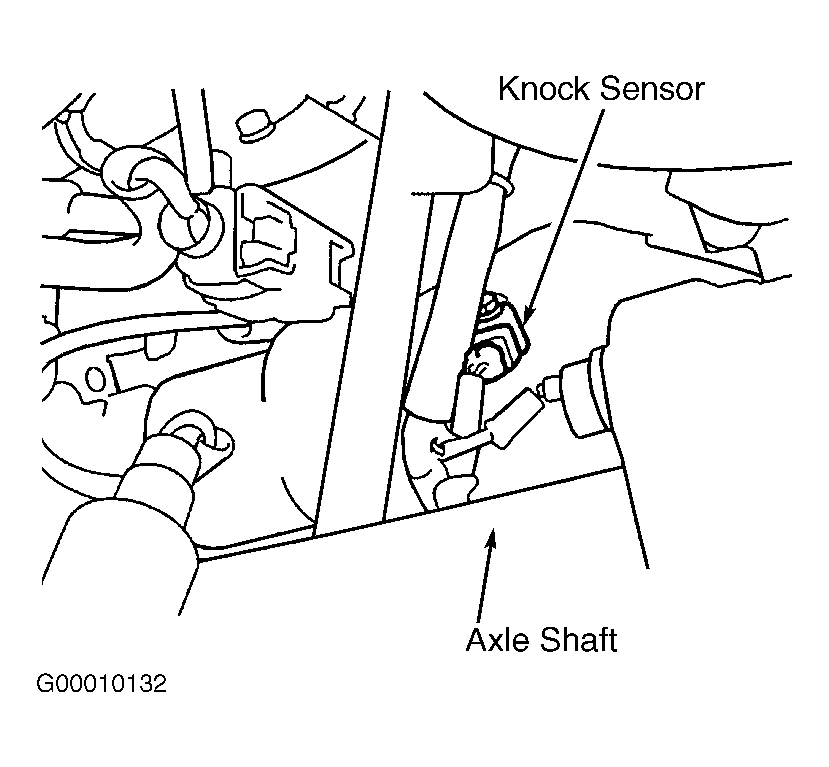 Knock Sensor

Axle Shaft

G00010132