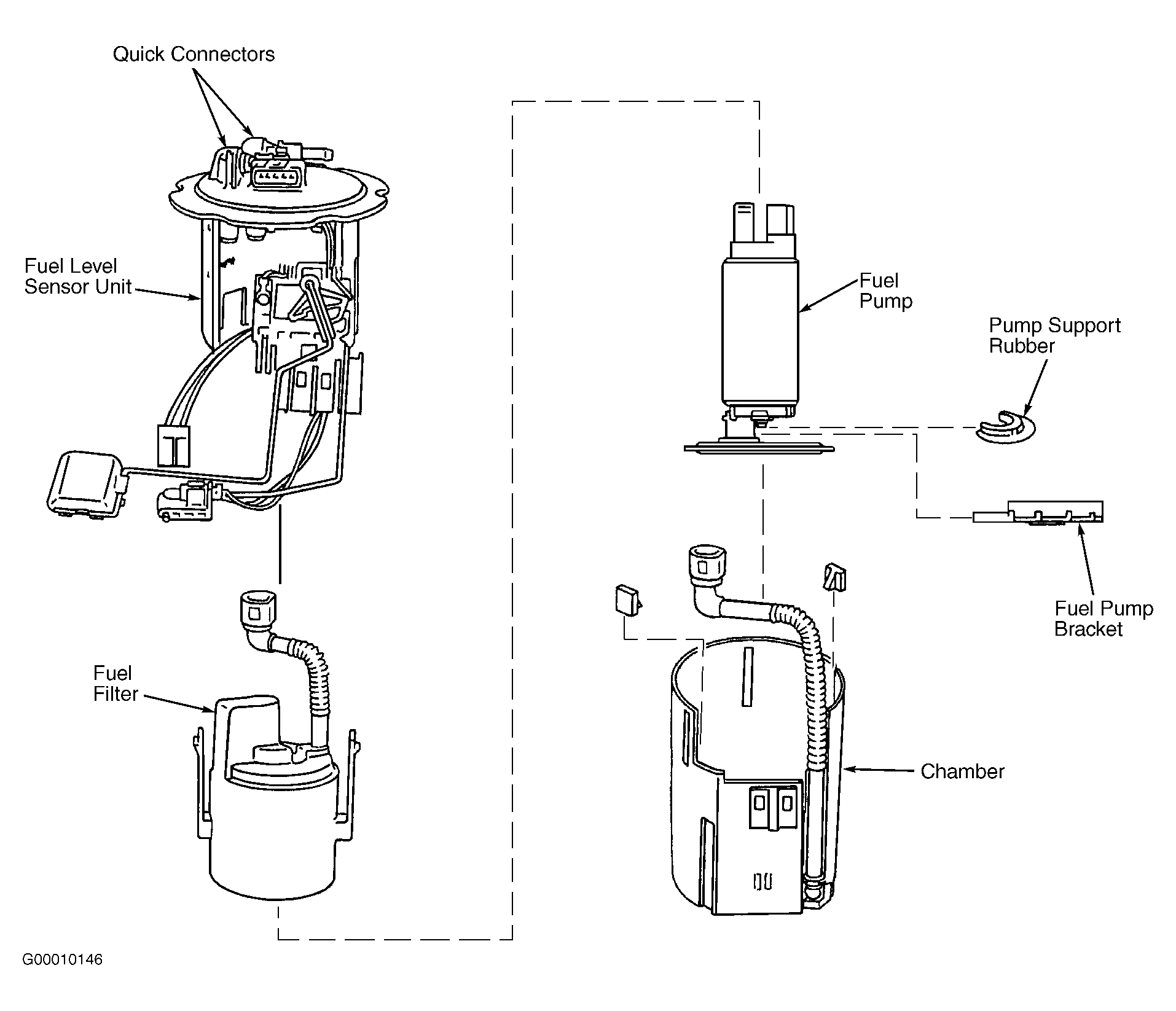 Quick Connectors

Fuel Level
Sensor Unit

Fuel
Pump

Pump Support
Rubber

Fuel Pump
Bracket

Fuel
Filter

Chamber

G00010146