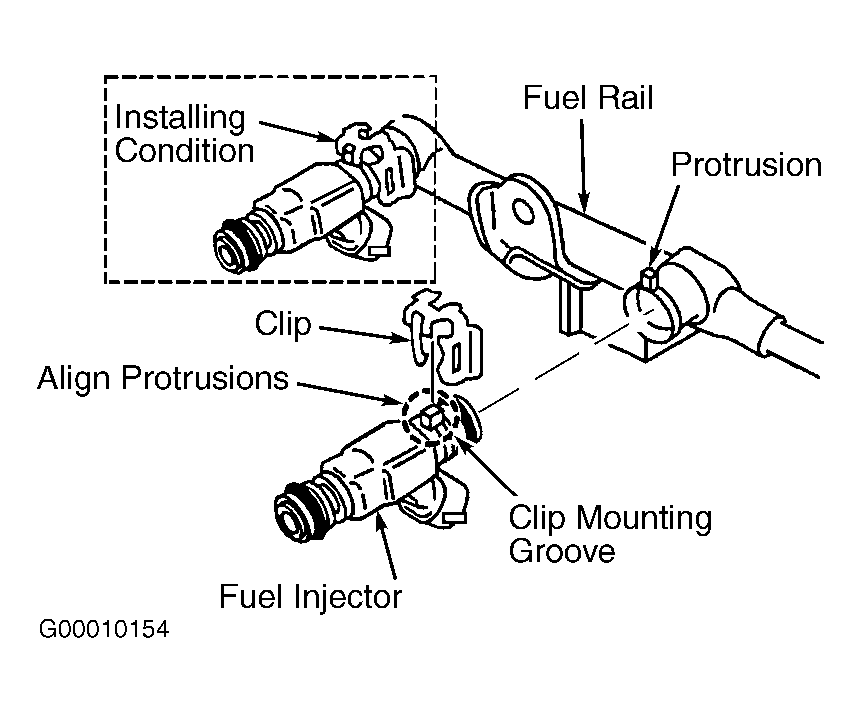 Installing Condition

Fuel Rail

Protrusion

Clip

Align Protrusions

Clip Mounting Groove

Fuel Injector

G00010154