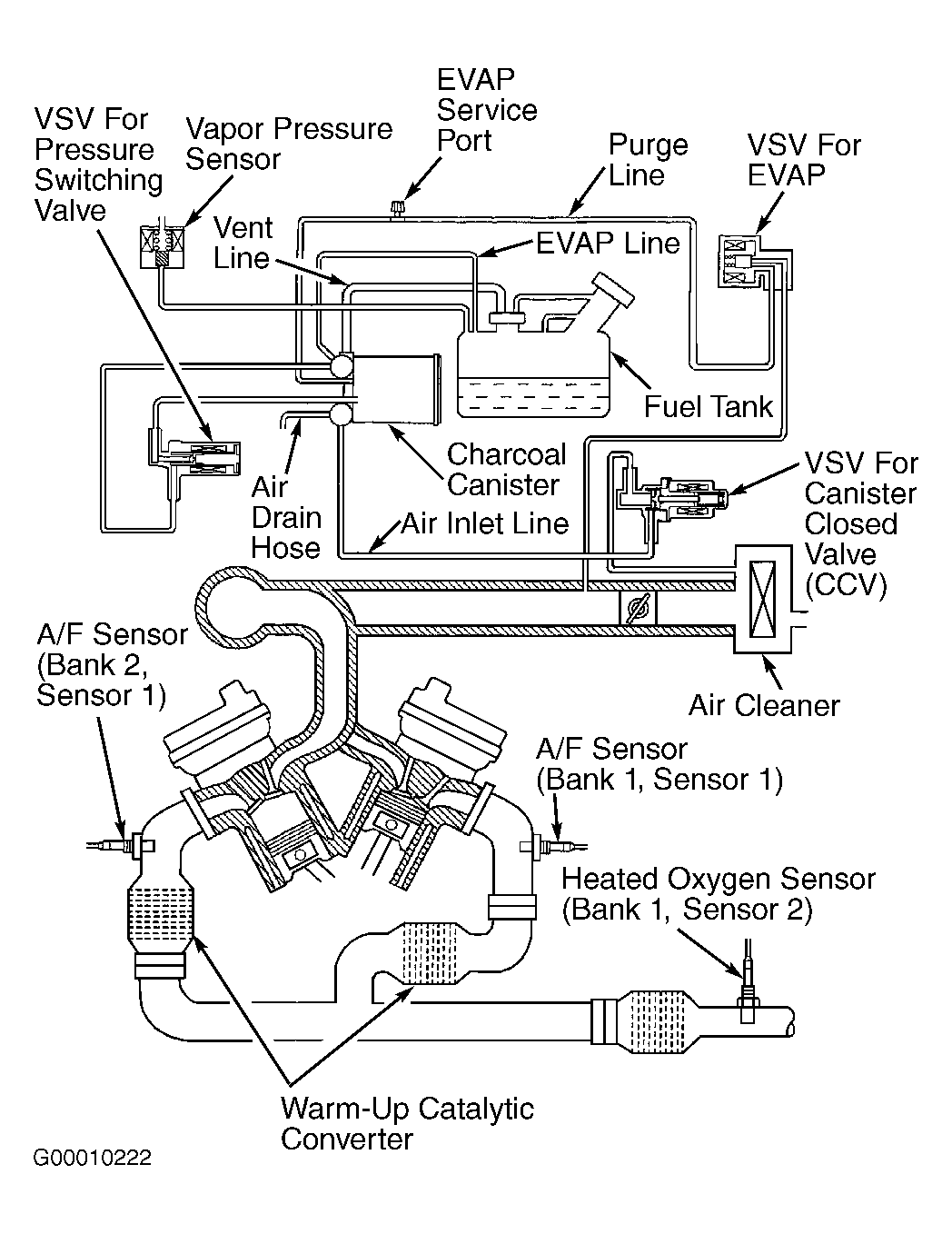 VSV For Pressure Switching Valve

Vapor Pressure Sensor

EVAP Service Port

Purge Line

VSV For EVAP

Vent Line

EVAP Line

Fuel Tank

Charcoal Canister

Air Drain Hose

Air Inlet Line

VSV For Canister Closed Valve (CCV)

Air Cleaner

A/F Sensor (Bank 2, Sensor 1)

A/F Sensor (Bank 1, Sensor 1)

Heated Oxygen Sensor (Bank 1, Sensor 2)

Warm-Up Catalytic Converter

G00010222