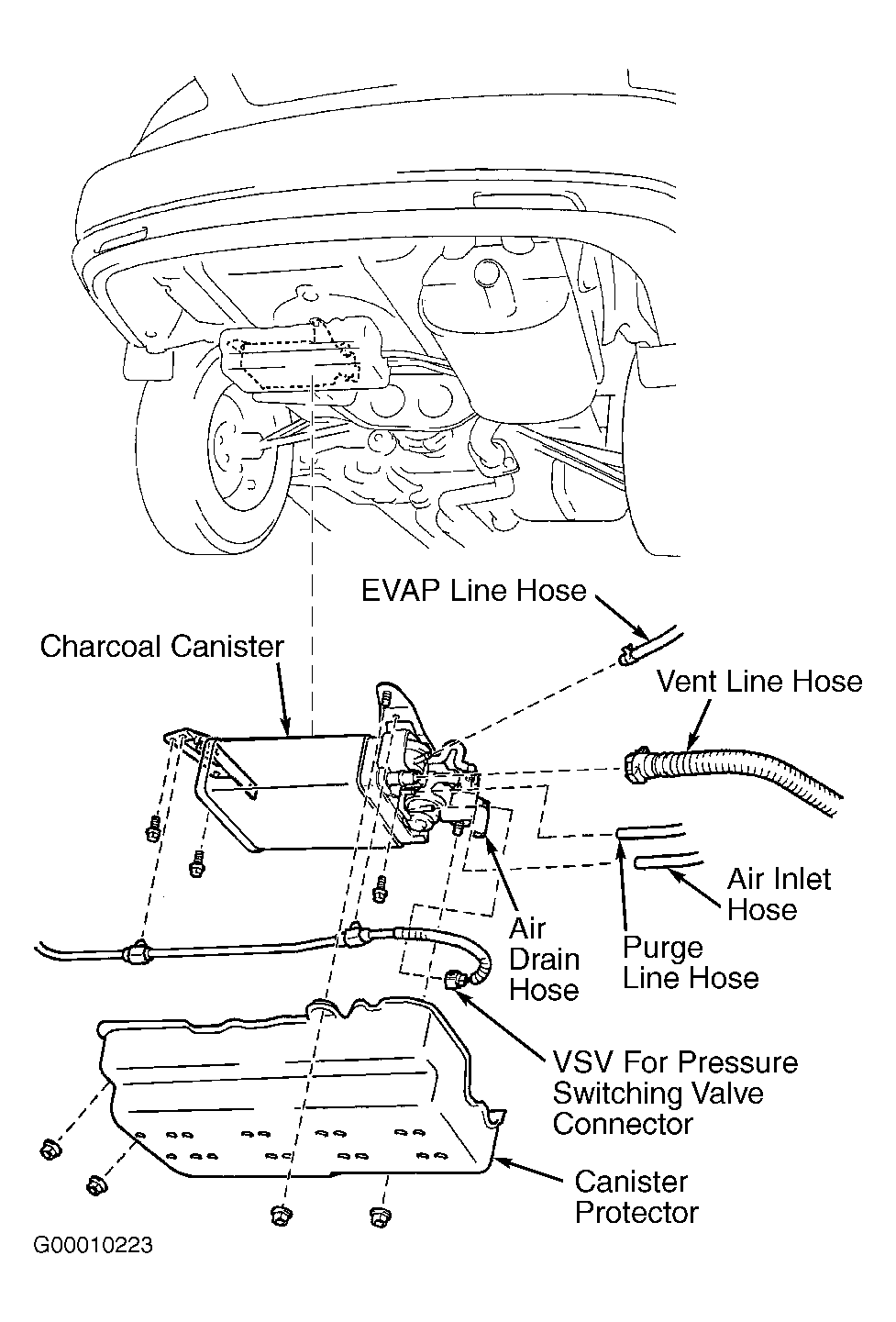 EVAP Line Hose

Charcoal Canister

Vent Line Hose

Air Inlet Hose

Air Drain Hose

Purge Line Hose

VSV For Pressure Switching Valve Connector

Canister Protector

G00010223