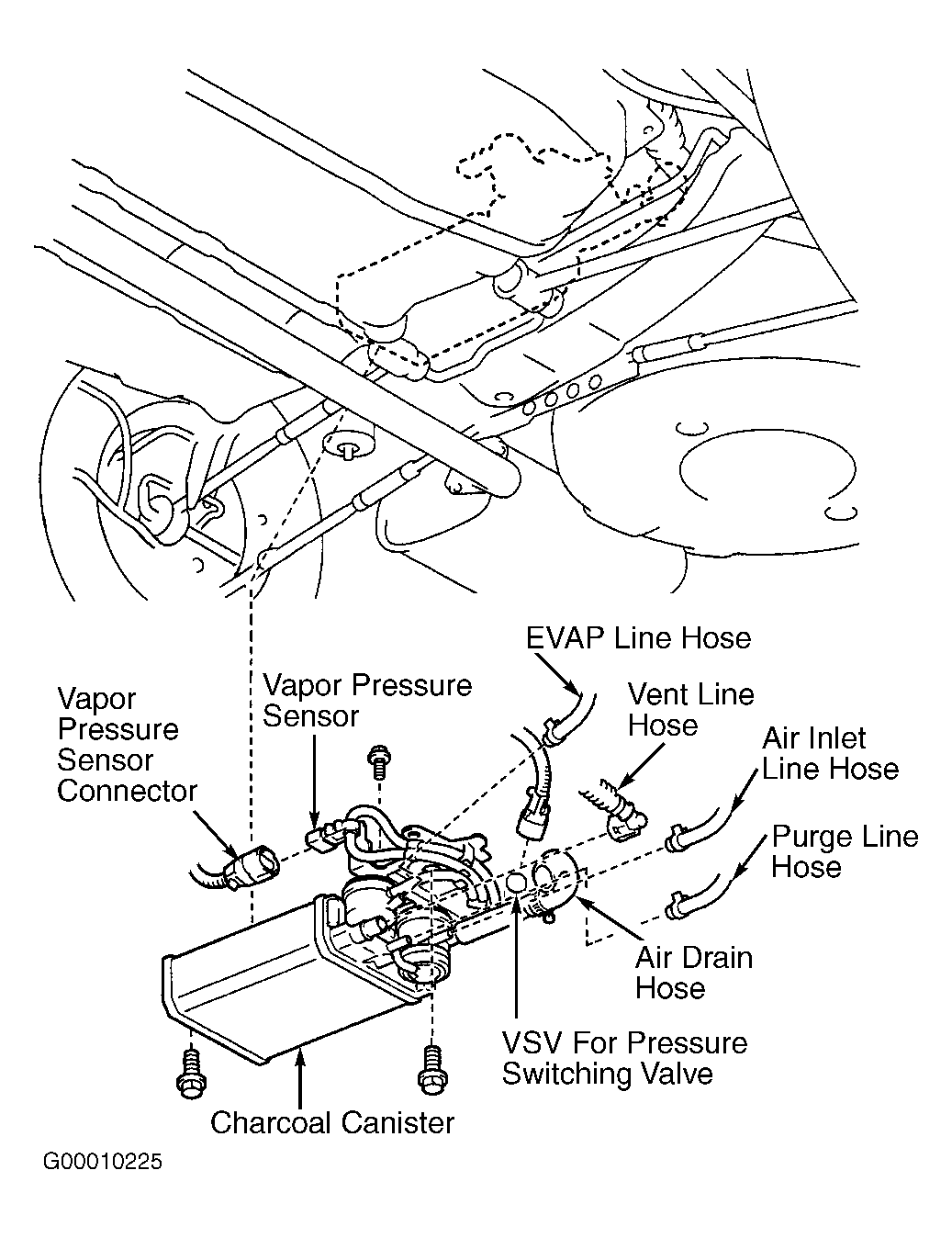 EVAP Line Hose

Vapor Pressure Sensor Connector

Vapor Pressure Sensor

Vent Line Hose

Air Inlet Line Hose

Purge Line Hose

Air Drain Hose

VSV For Pressure Switching Valve

Charcoal Canister

G00010225