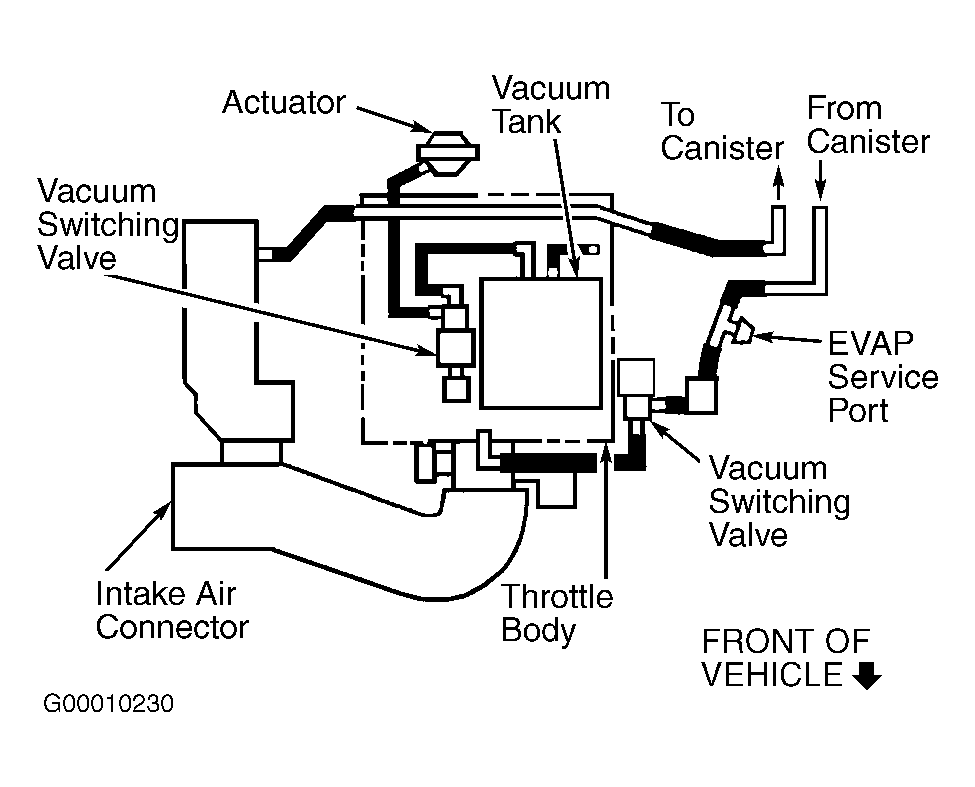 Actuator

Vacuum Tank

To Canister

From Canister

Vacuum Switching Valve

EVAP Service Port

Vacuum Switching Valve

Intake Air Connector

Throttle Body

FRONT OF VEHICLE

G00010230