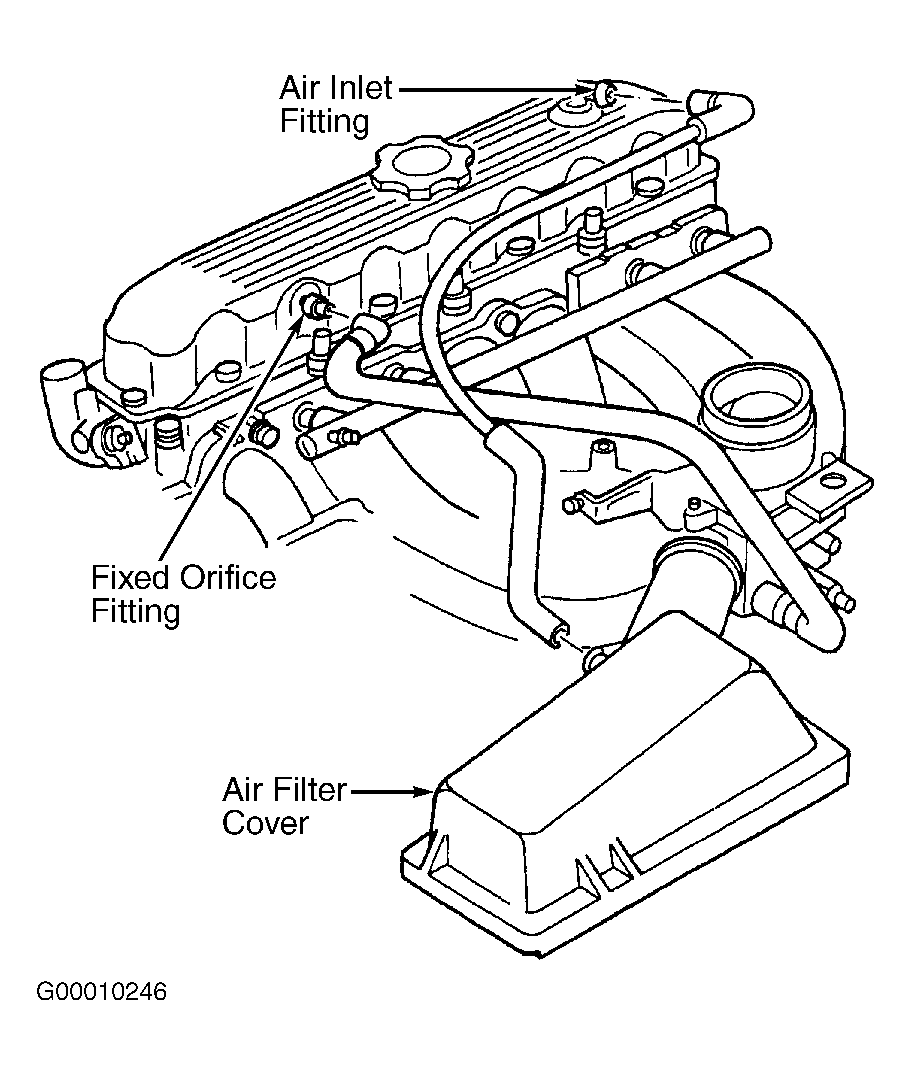 Air Inlet Fitting

Fixed Orifice Fitting

Air Filter Cover

G00010246