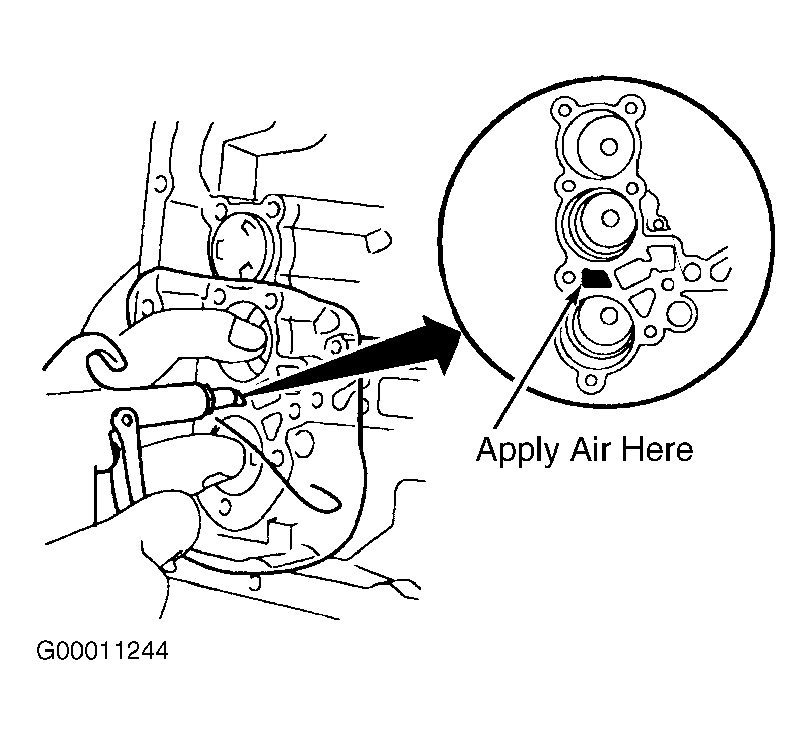 Apply Air Here

G00011244