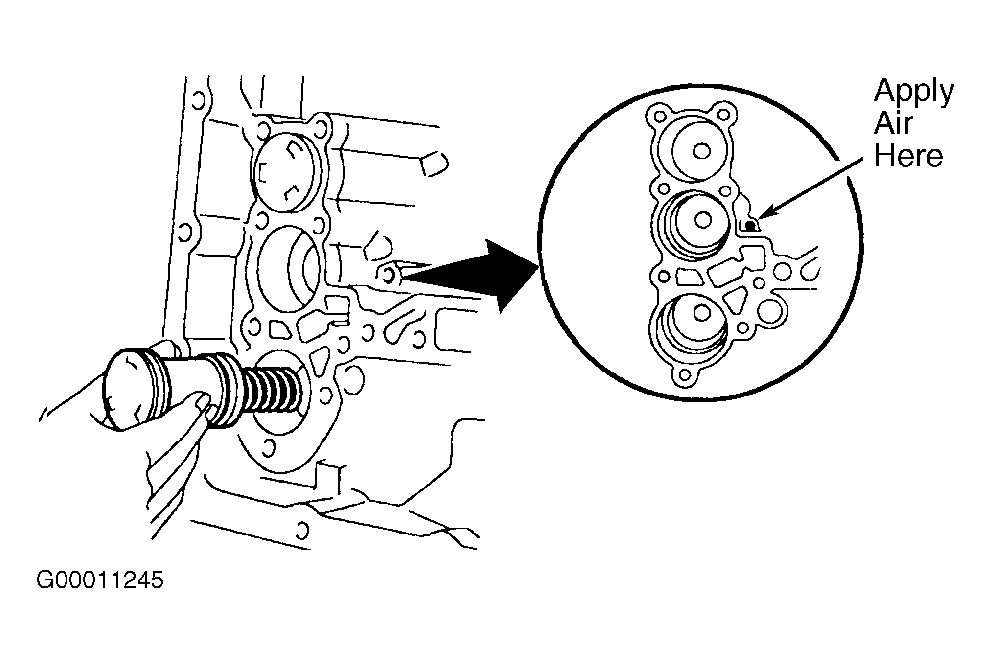 Apply Air Here

G00011245