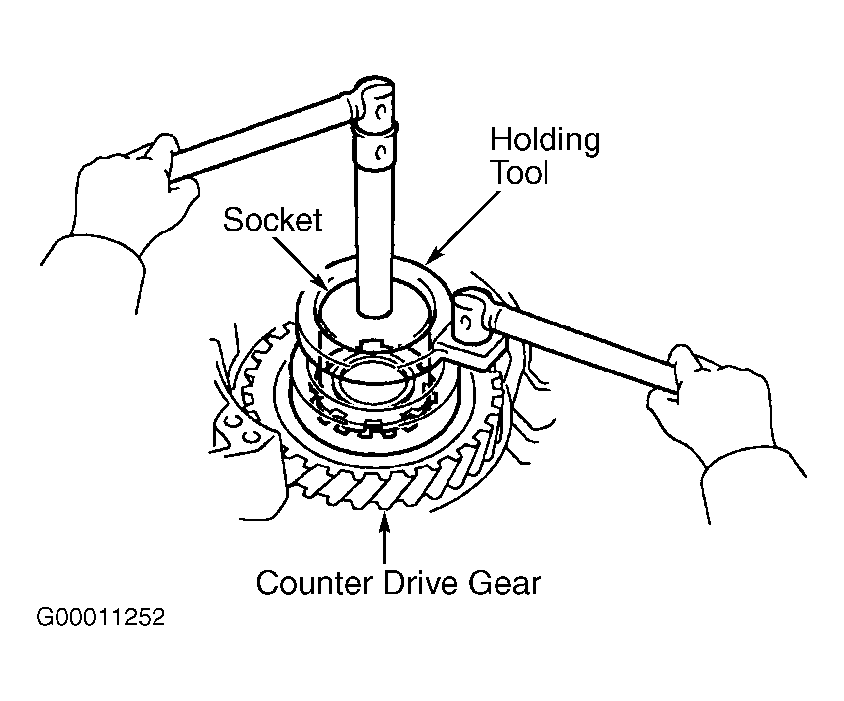 Holding Tool

Socket

Counter Drive Gear

G00011252