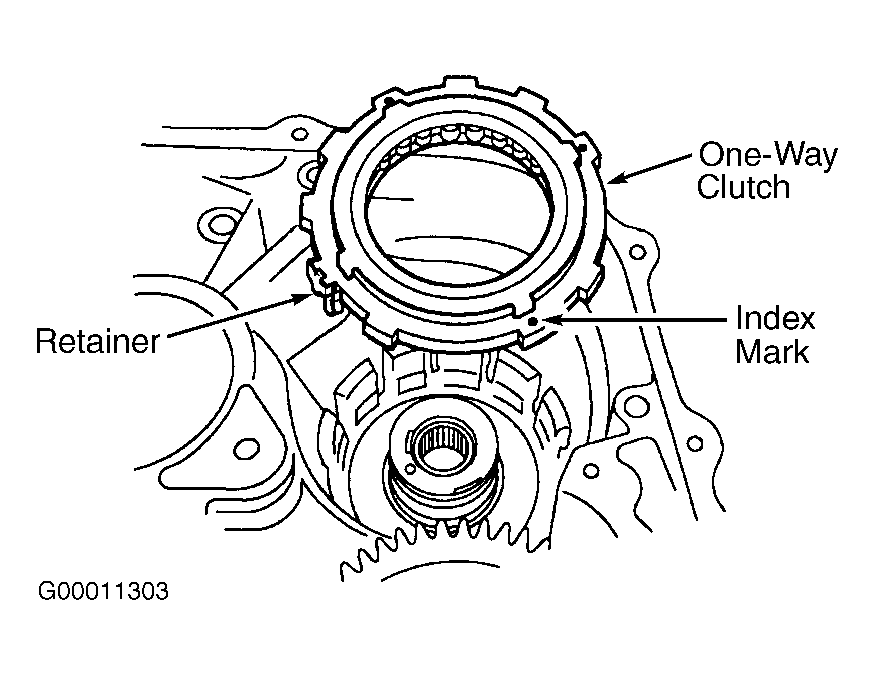 One-Way Clutch

Retainer

Index Mark

G00011303