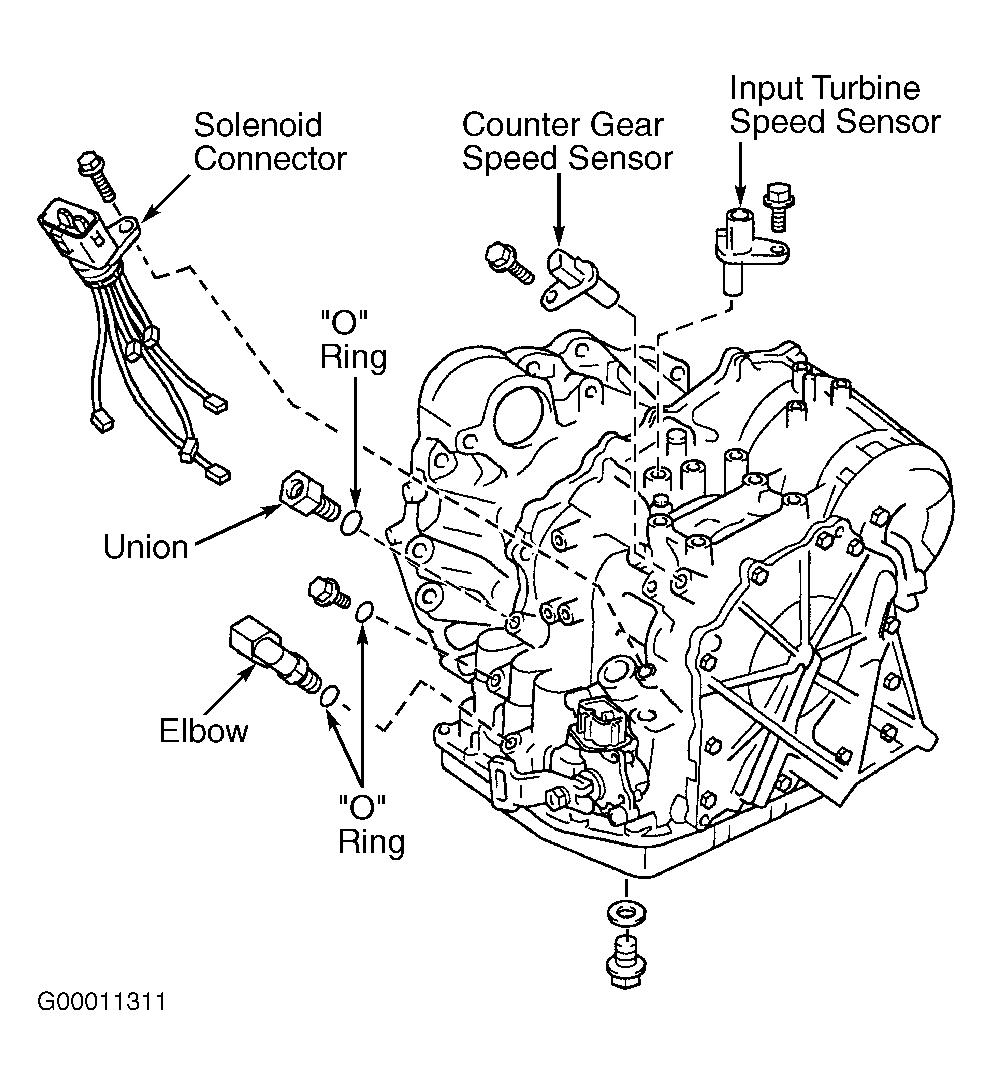 Solenoid Connector

Counter Gear Speed Sensor

Input Turbine Speed Sensor

"O" Ring

Union

Elbow

"O" Ring

G00011311