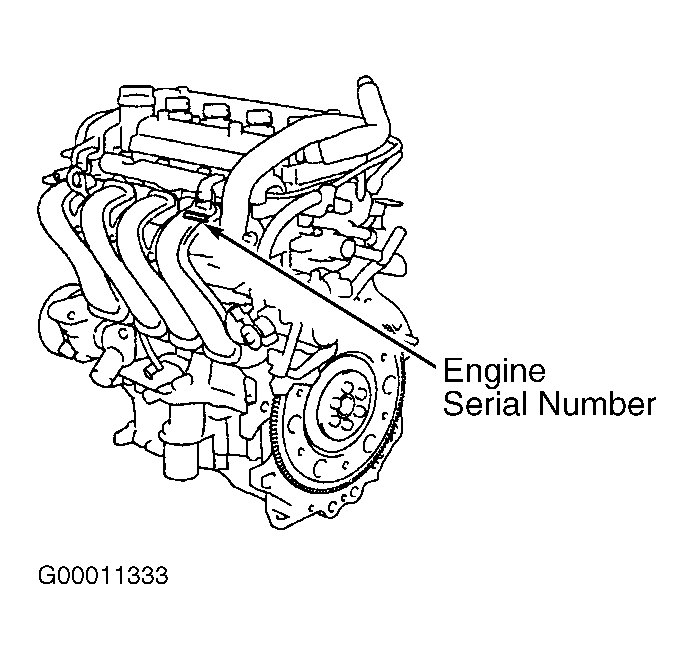 Engine
Serial Number

G00011333