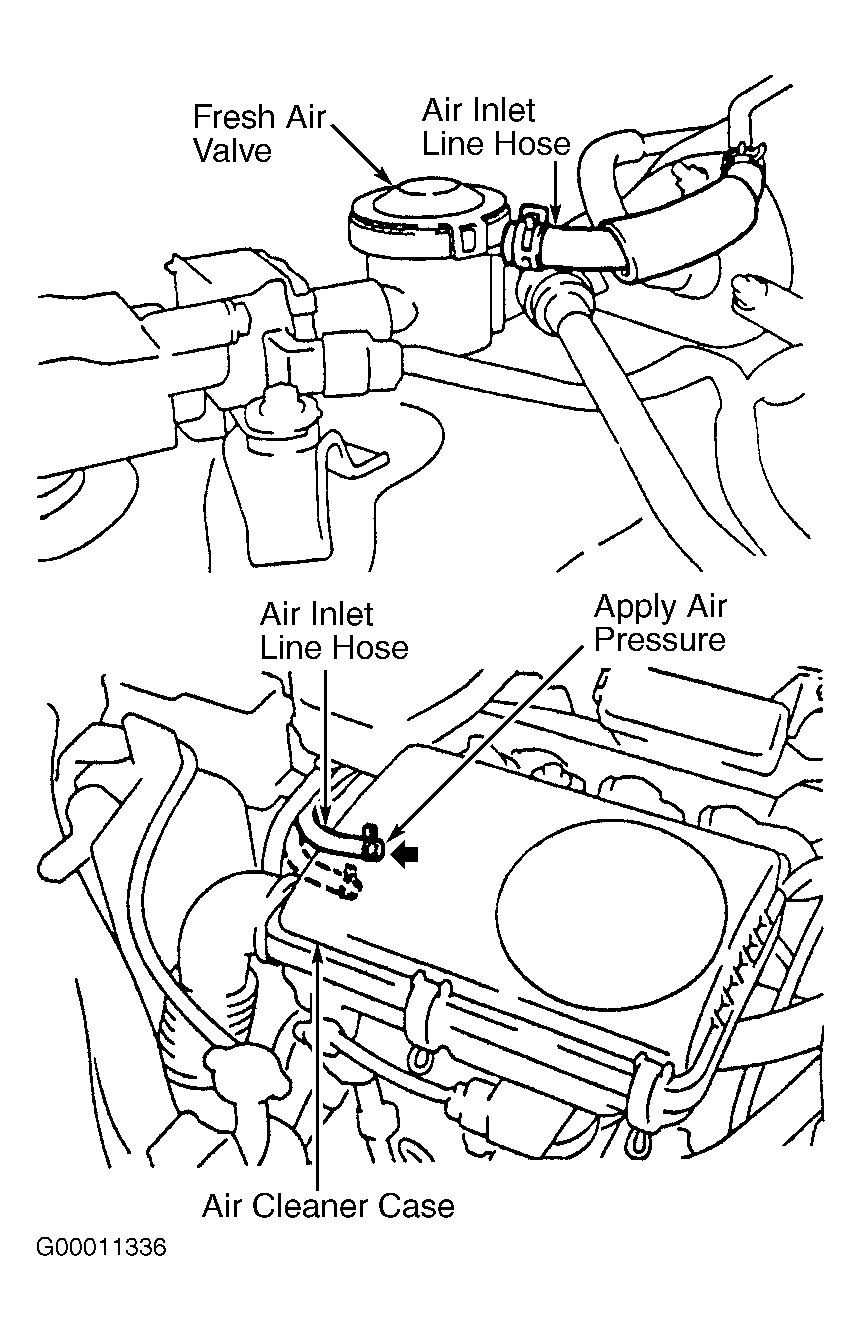 Fresh Air Valve

Air Inlet Line Hose

Air Inlet Line Hose

Apply Air Pressure

Air Cleaner Case

G00011336