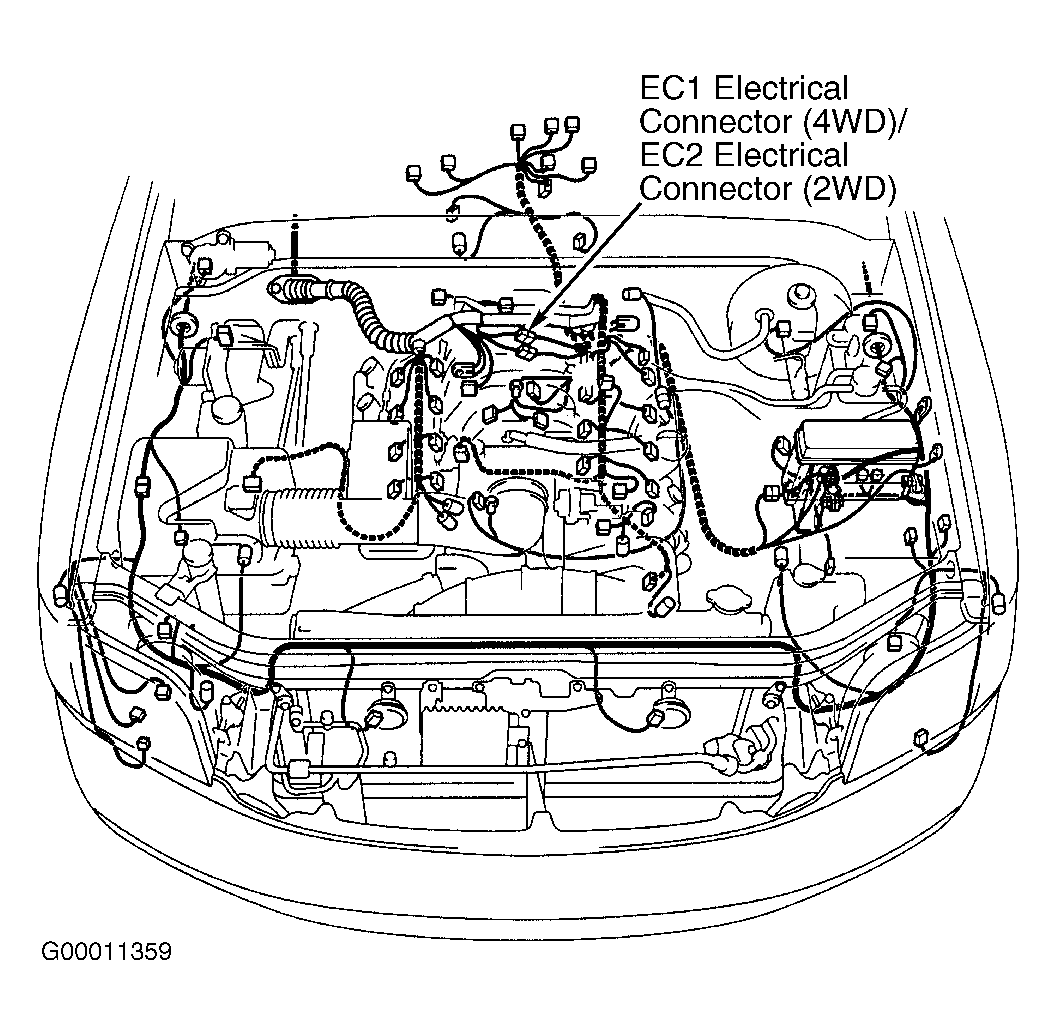 EC1 Electrical Connector (4WD)/ EC2 Electrical Connector (2WD)

G00011359