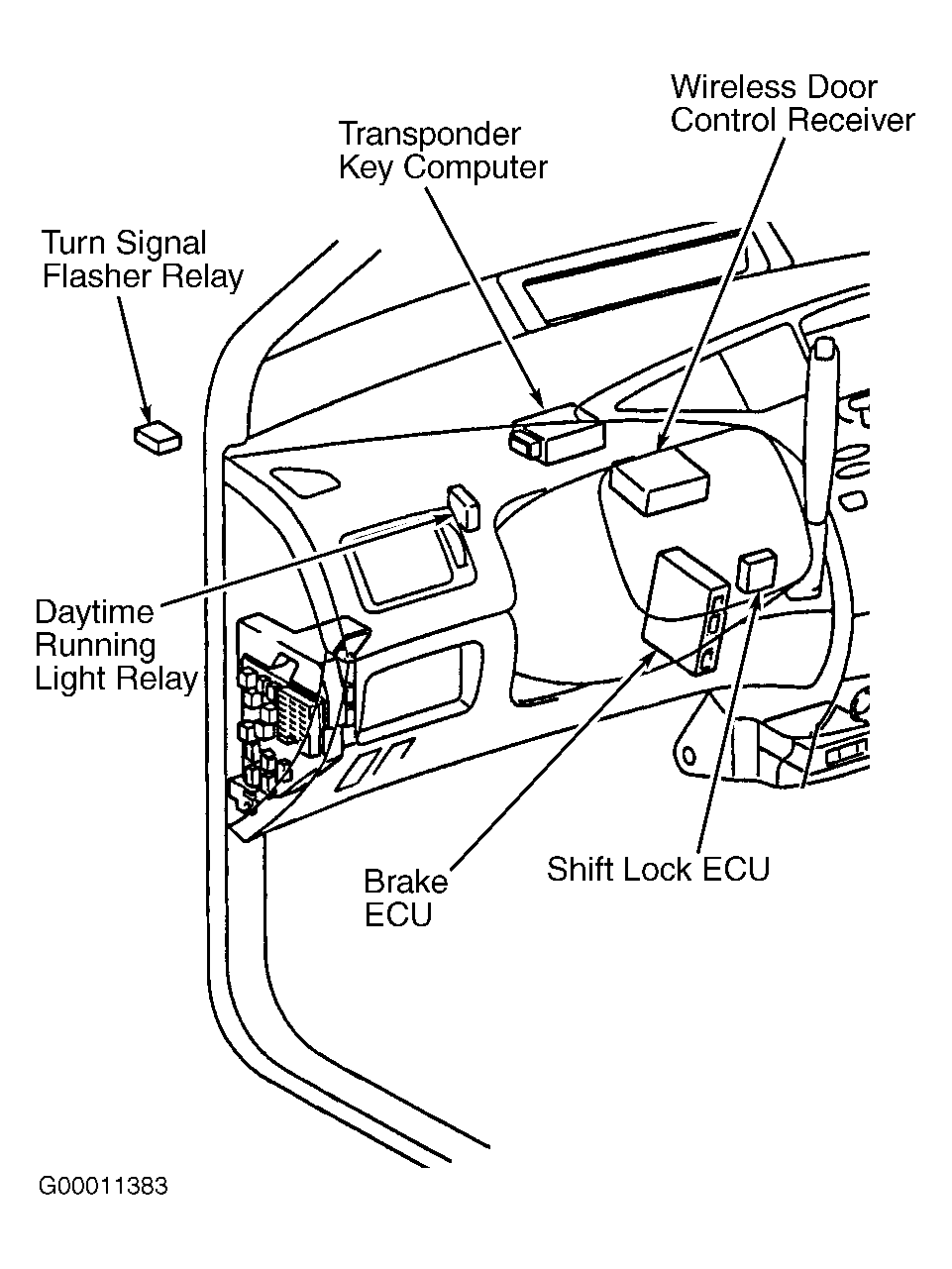 Wireless Door Control Receiver

Transponder Key Computer

Turn Signal Flasher Relay

Daytime Running Light Relay

Brake ECU

Shift Lock ECU

G00011383