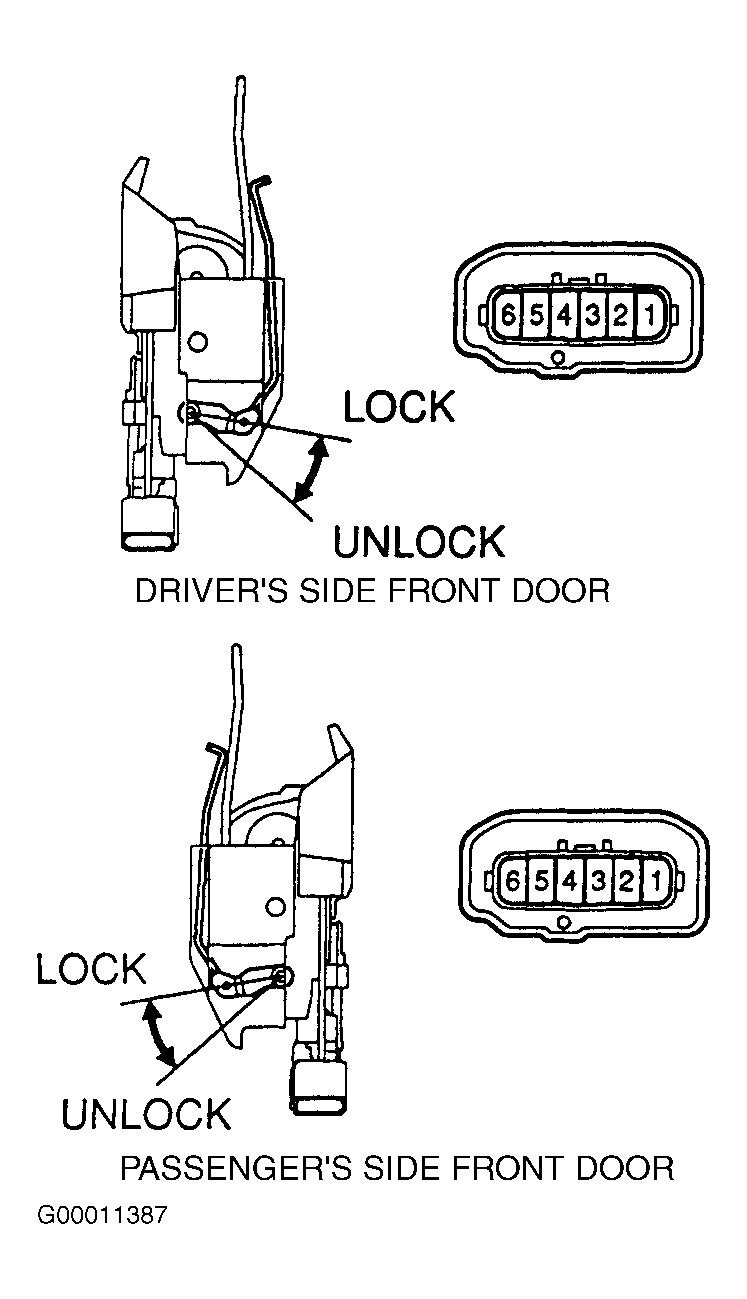 6 5 4 3 2 1

LOCK

UNLOCK

DRIVER'S SIDE FRONT DOOR

6 5 4 3 2 1

LOCK

UNLOCK

PASSENGER'S SIDE FRONT DOOR

G00011387