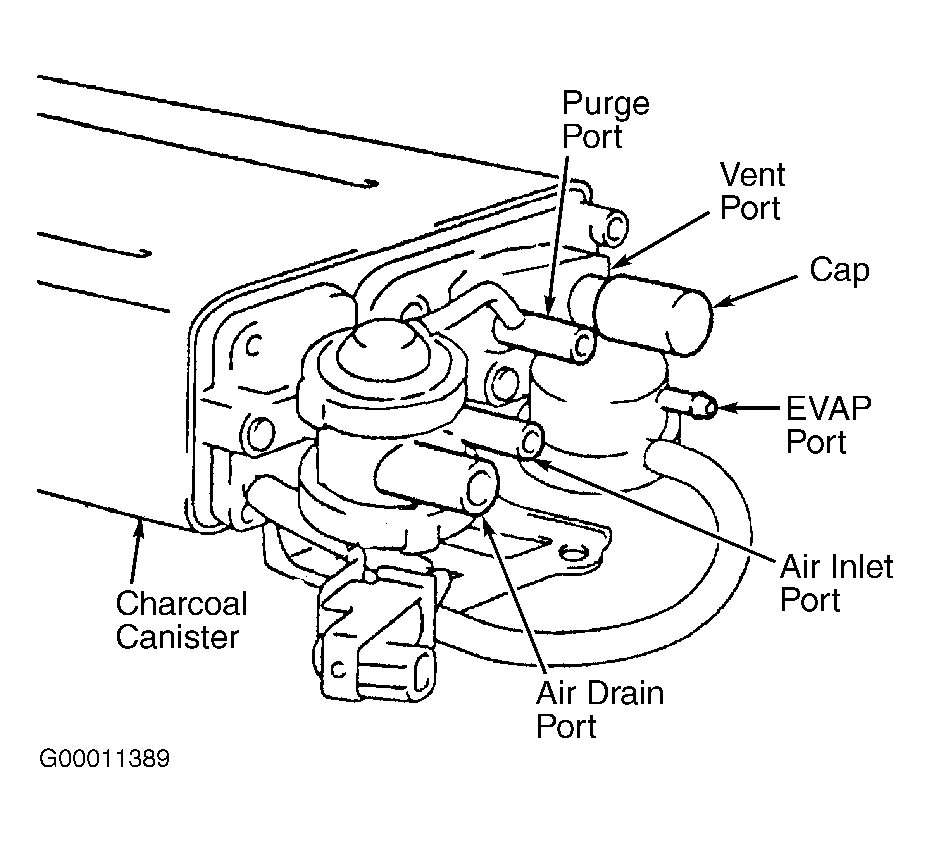 Purge Port

Vent Port

Cap

EVAP Port

Air Inlet Port

Charcoal Canister

Air Drain Port

G00011389