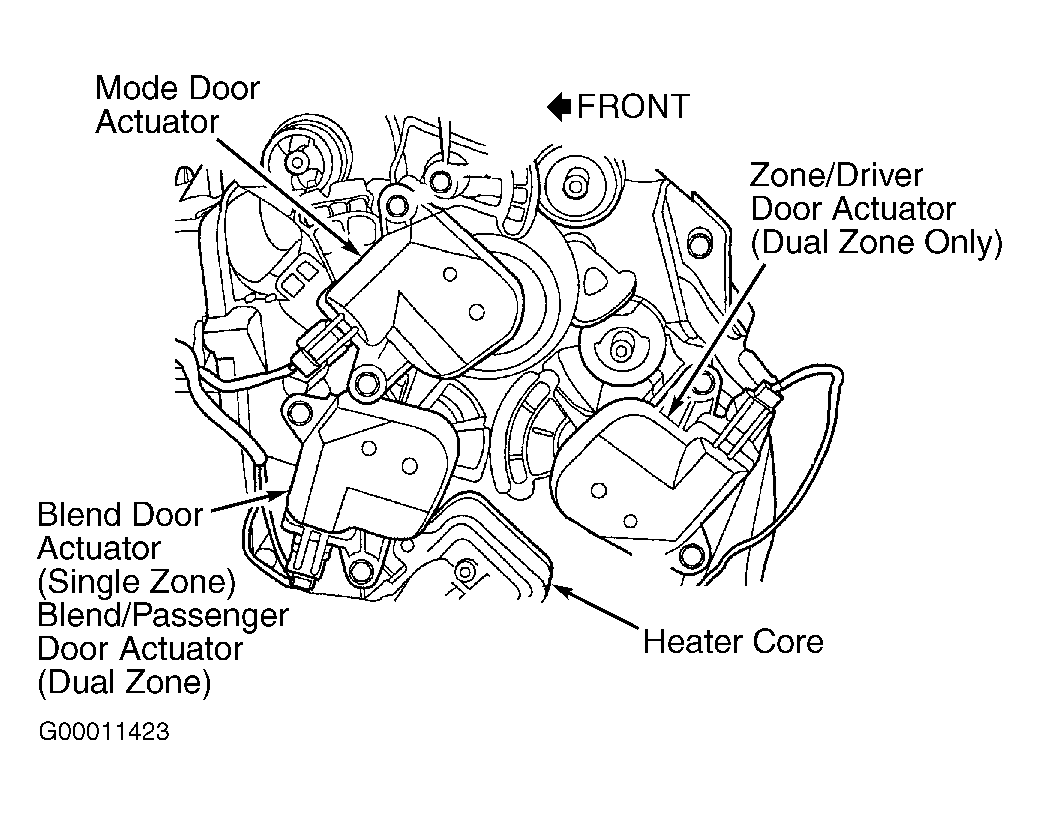 Mode Door Actuator

FRONT

Zone/Driver Door Actuator (Dual Zone Only)

Blend Door Actuator (Single Zone) Blend/Passenger Door Actuator (Dual Zone)

Heater Core

G00011423