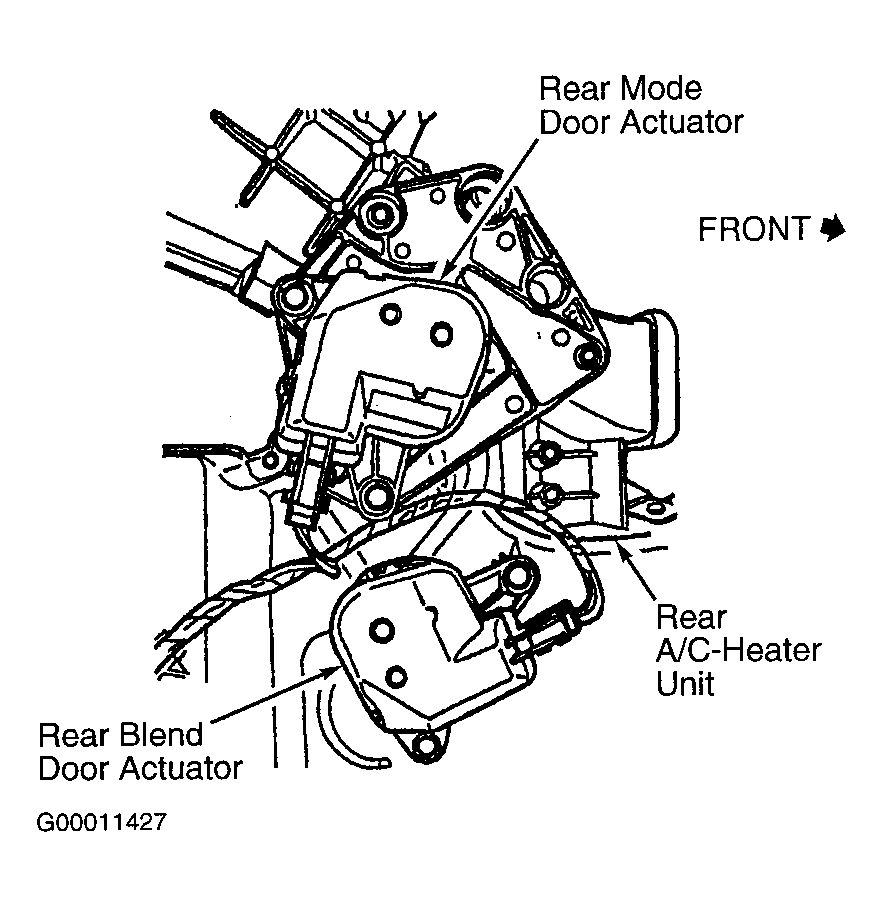 Rear Mode Door Actuator

FRONT

Rear A/C-Heater Unit

Rear Blend Door Actuator

G00011427