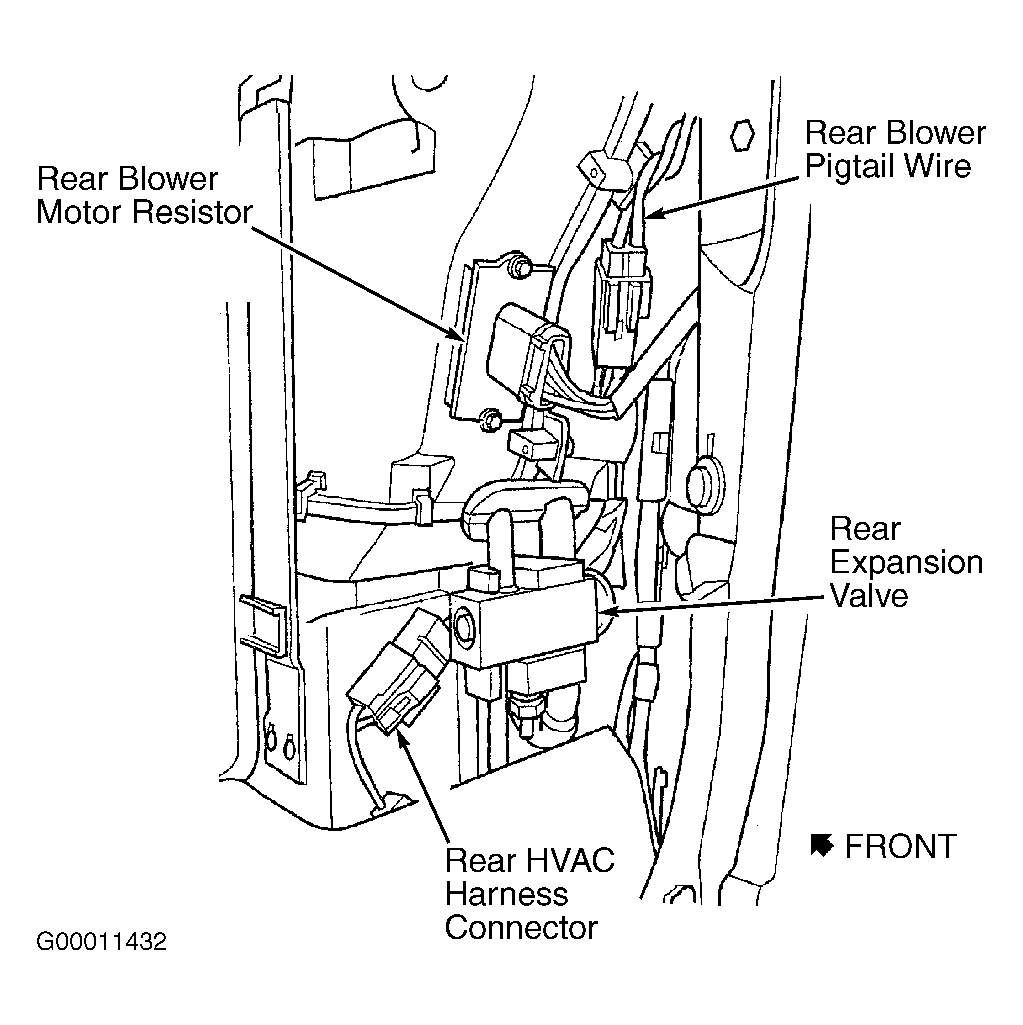 Rear Blower Motor Resistor

Rear Blower Pigtail Wire

Rear Expansion Valve

Rear HVAC Harness Connector

FRONT

G00011432