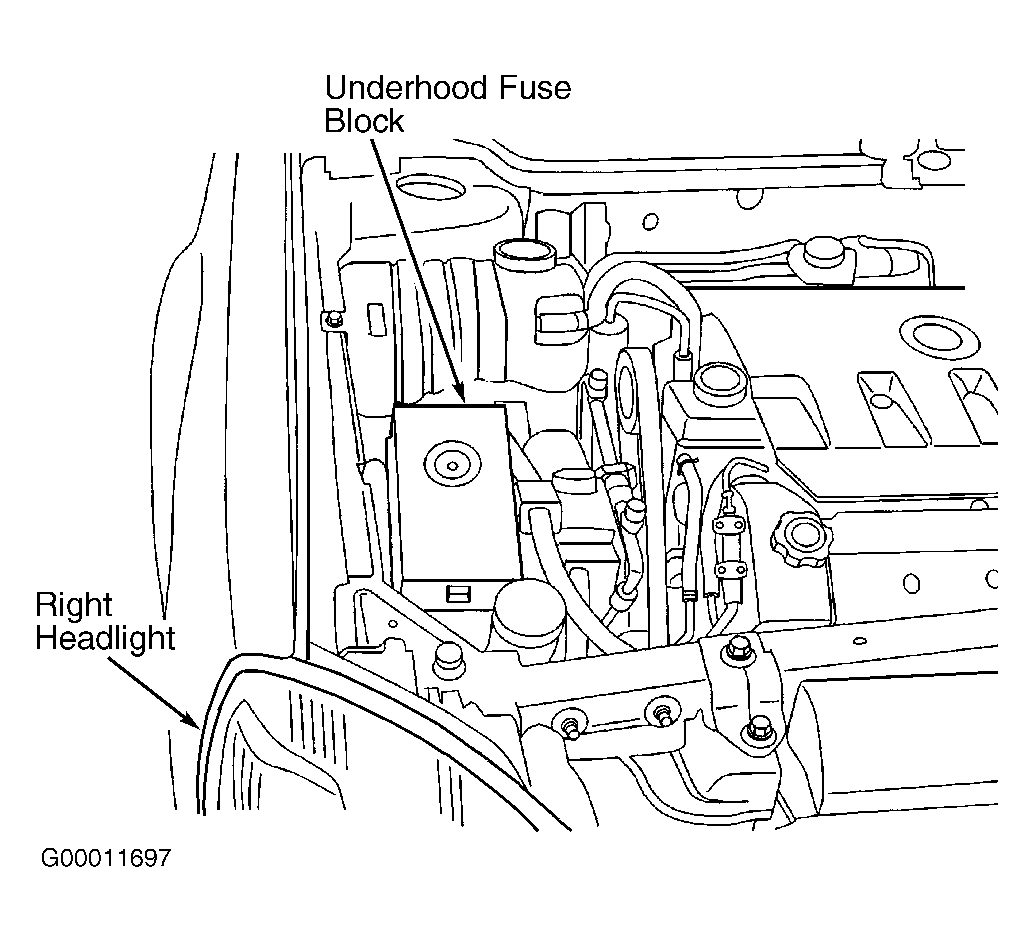 Underhood Fuse Block

Right Headlight

G00011697