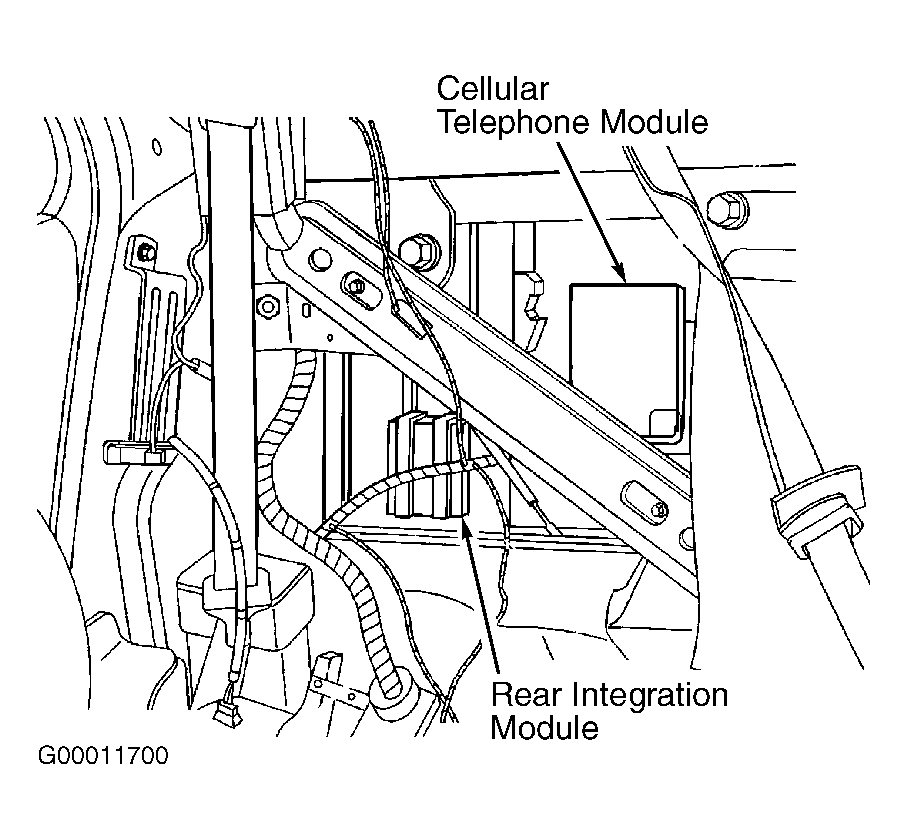 Cellular
Telephone Module

Rear Integration
Module

G00011700