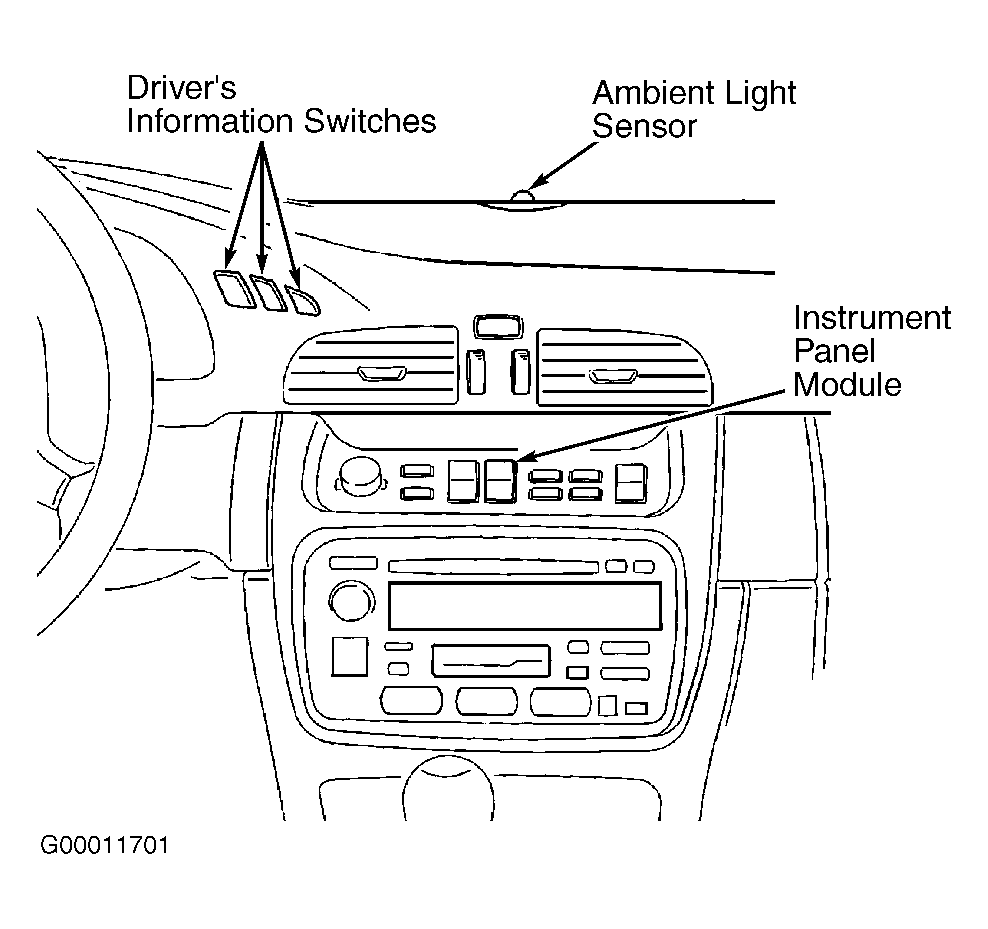 Driver's Information Switches

Ambient Light Sensor

Instrument Panel Module

G00011701