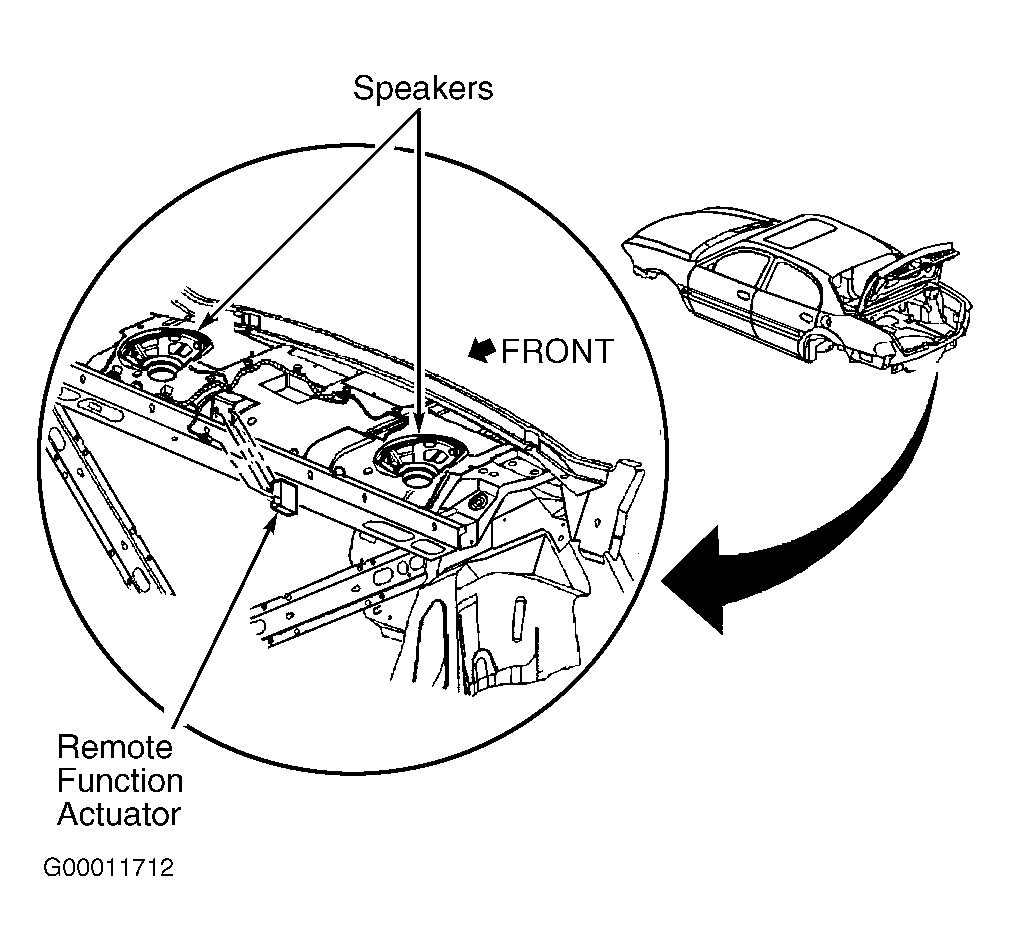 Speakers

FRONT

Remote Function Actuator

G00011712