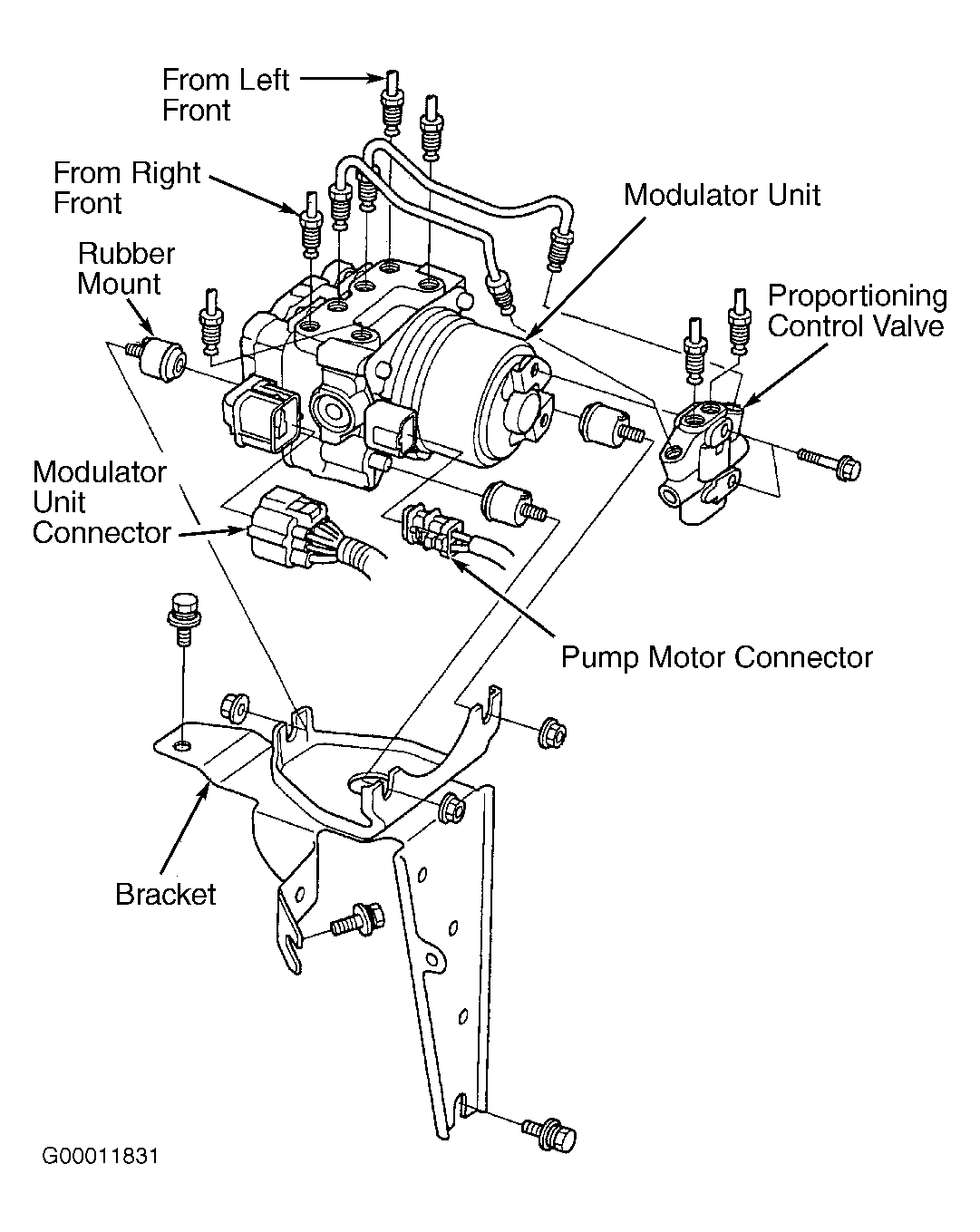 From Left Front

From Right Front

Modulator Unit

Rubber Mount

Proportioning Control Valve

Modulator Unit Connector

Pump Motor Connector

Bracket

G00011831