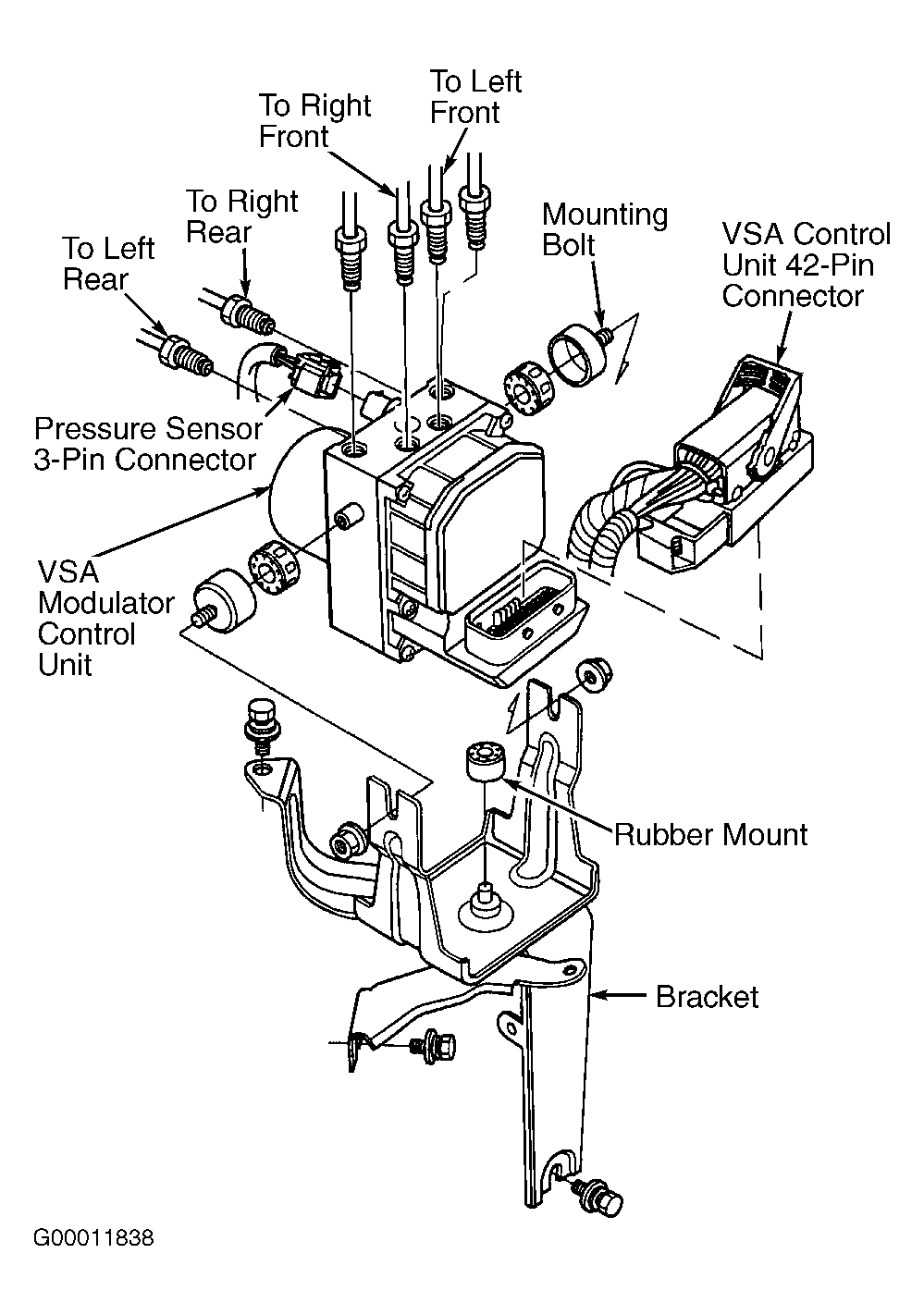 To Left Front

To Right Front

To Right Rear

To Left Rear

Mounting Bolt

VSA Control Unit 42-Pin Connector

Pressure Sensor 3-Pin Connector

VSA Modulator Control Unit

Rubber Mount

Bracket

G00011838