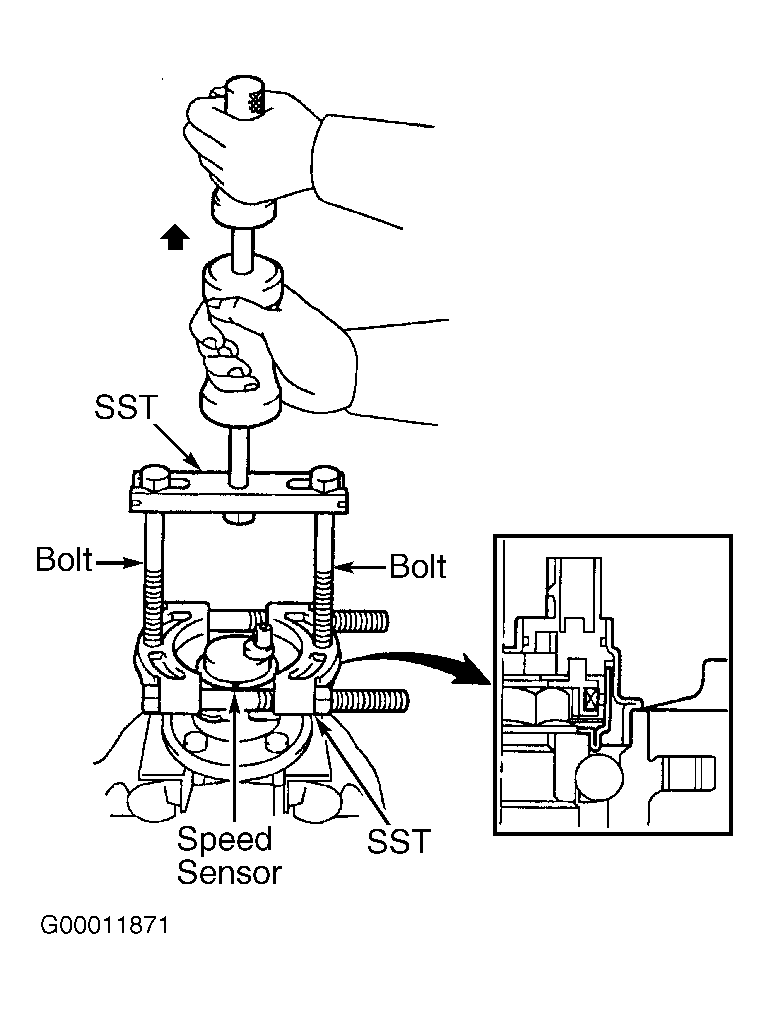 SST
Bolt
Bolt
Speed Sensor
SST
G00011871